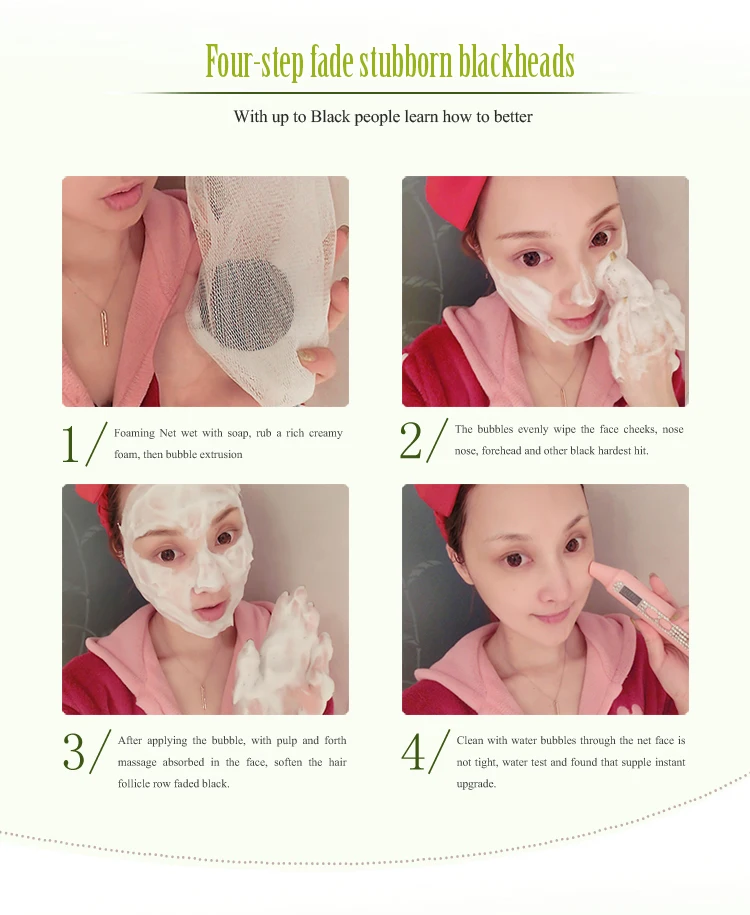 Four-step fade stubborn blackheads

With up to Black people learn how to better

1/ Foaming Net wet with soap, rub a rich creamy foam, then bubble extrusion

2/ The bubbles evenly wipe the face cheeks, nose nose, forehead and other black hardest hit.

3/ After applying the bubble, with pulp and forth massage absorbed in the face, soften the hair follicle row faded black.

4/ Clean with water bubbles through the net face is not tight, water test and found that supple instant upgrade.