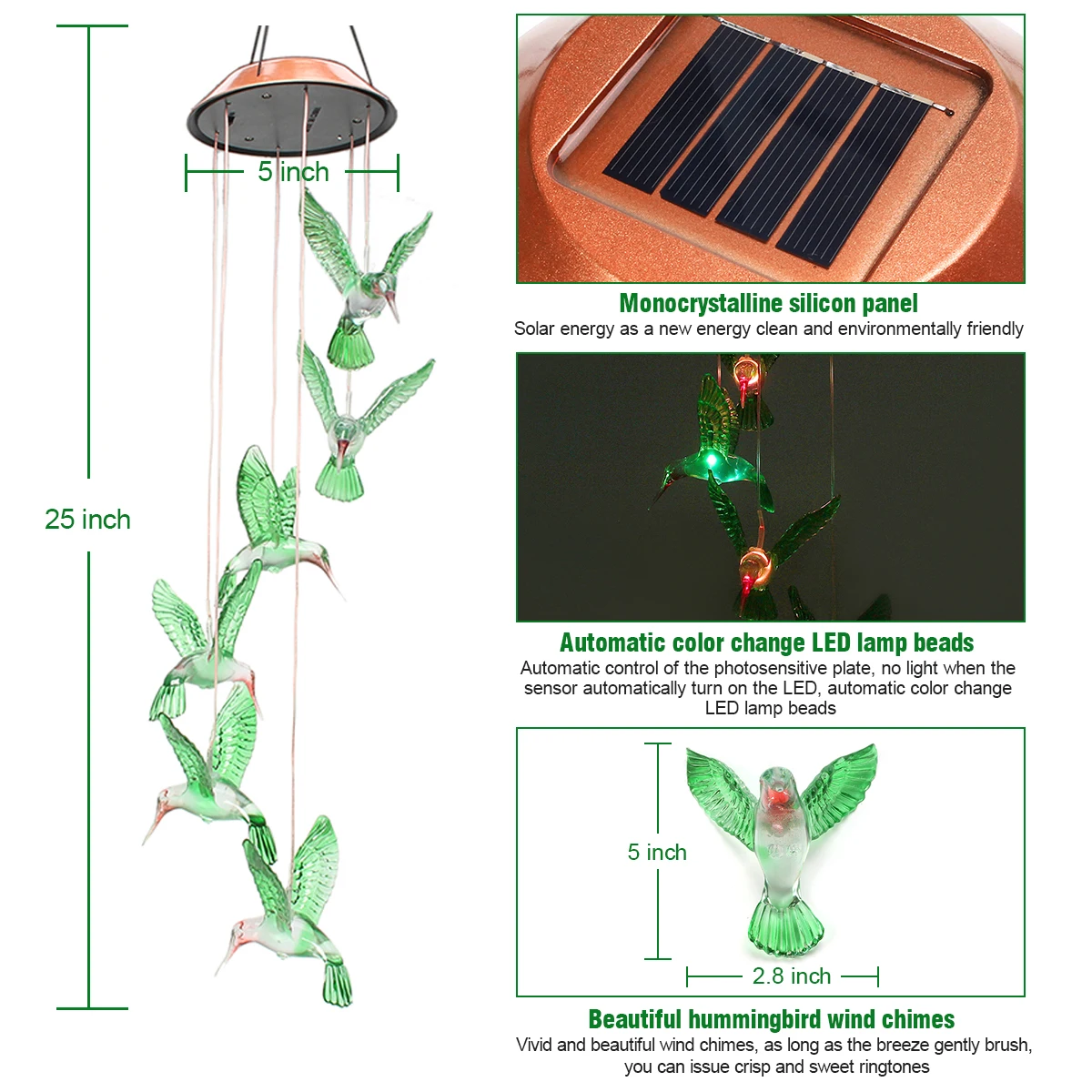 5 inch

25 inch

Monocrystalline silicon panel
Solar energy as a new energy clean and environmentally friendly

Automatic color change LED lamp beads
Automatic control of the photosensitive plate, no light when the sensor automatically turn on the LED, automatic color change LED lamp beads

5 inch

2.8 inch

Beautiful hummingbird wind chimes
Vivid and beautiful wind chimes, as long as the breeze gently brush, you can issue crisp and sweet ringtones