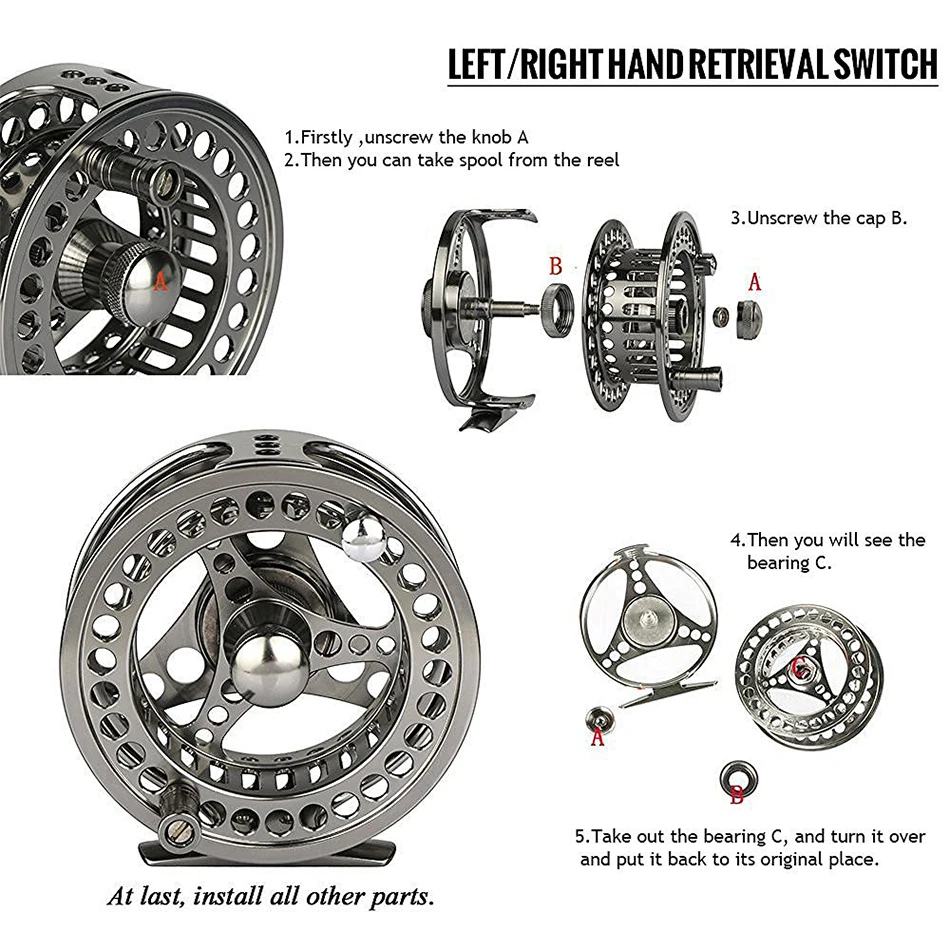 LEFT/RIGHT HAND RETRIEVAL SWITCH

1.Firstly ,unscrew the knob A
2.Then you can take spool from the reel

A

3.Unscrew the cap B.

B

A

4.Then you will see the bearing C.

C

A

B

5.Take out the bearing C, and turn it over and put it back to its original place.

At last, install all other parts.