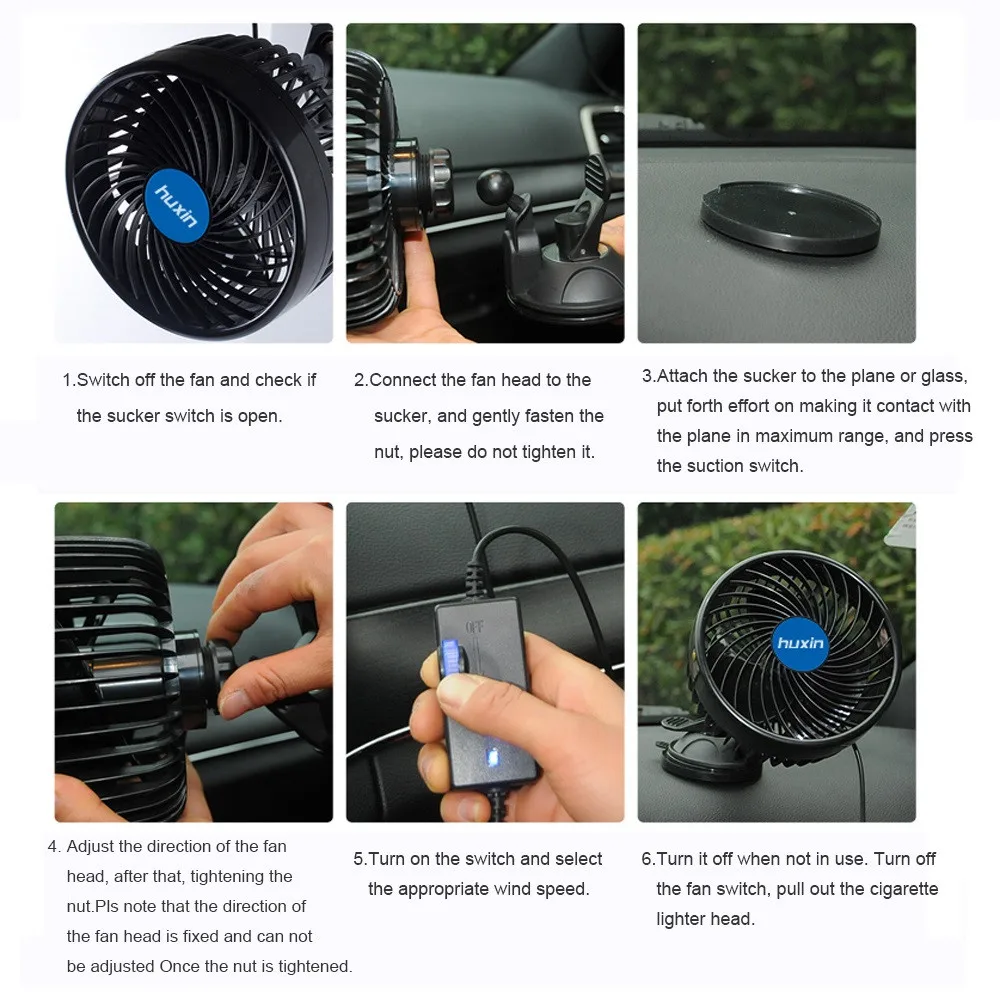 huxin

1.Switch off the fan and check if the sucker switch is open.

2.Connect the fan head to the sucker, and gently fasten the nut, please do not tighten it.

3.Attach the sucker to the plane or glass, put forth effort on making it contact with the plane in maximum range, and press the suction switch.

OFF

huxin

4. Adjust the direction of the fan head, after that, tightening the nut.Pls note that the direction of the fan head is fixed and can not be adjusted Once the nut is tightened.

5.Turn on the switch and select the appropriate wind speed.

6.Turn it off when not in use. Turn off the fan switch, pull out the cigarette lighter head.