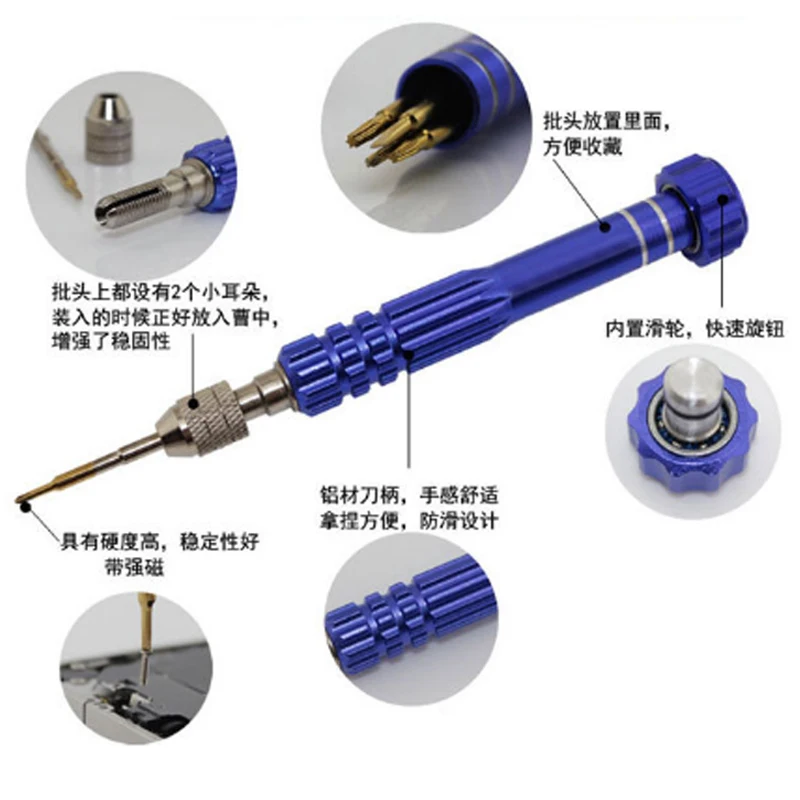 批头放置里面，
方便收藏

批头上都设有2个小耳朵，
装入的时候正好放入曹中，
增强了稳固性

内置滑轮，快速旋钮

铝材刀柄，手感舒适
拿捏方便，防滑设计

具有硬度高，稳定性好
带强磁