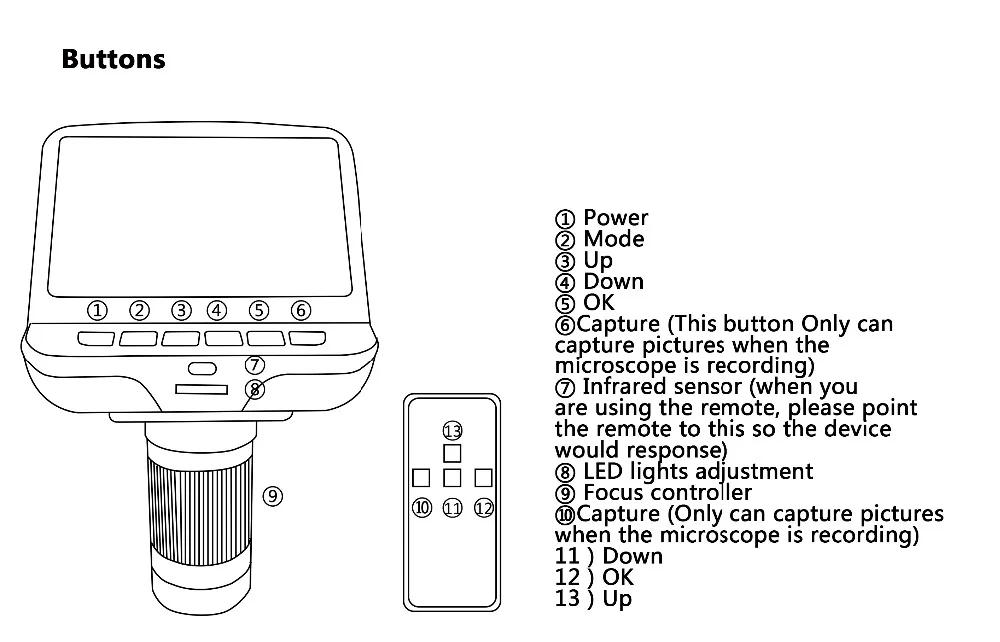 Buttons

① ② ③ ④ ⑤ ⑥

⑦

⑧

⑨

⑬

⑩ ⑪ ⑫

① Power
② Mode
③ Up
④ Down
⑤ OK
⑥Capture (This button Only can capture pictures when the microscope is recording)
⑦ Infrared sensor (when you are using the remote, please point the remote to this so the device would response)
⑧ LED lights adjustment
⑨ Focus controller
⑩Capture (Only can capture pictures when the microscope is recording)
11 ) Down
12 ) OK
13 ) Up