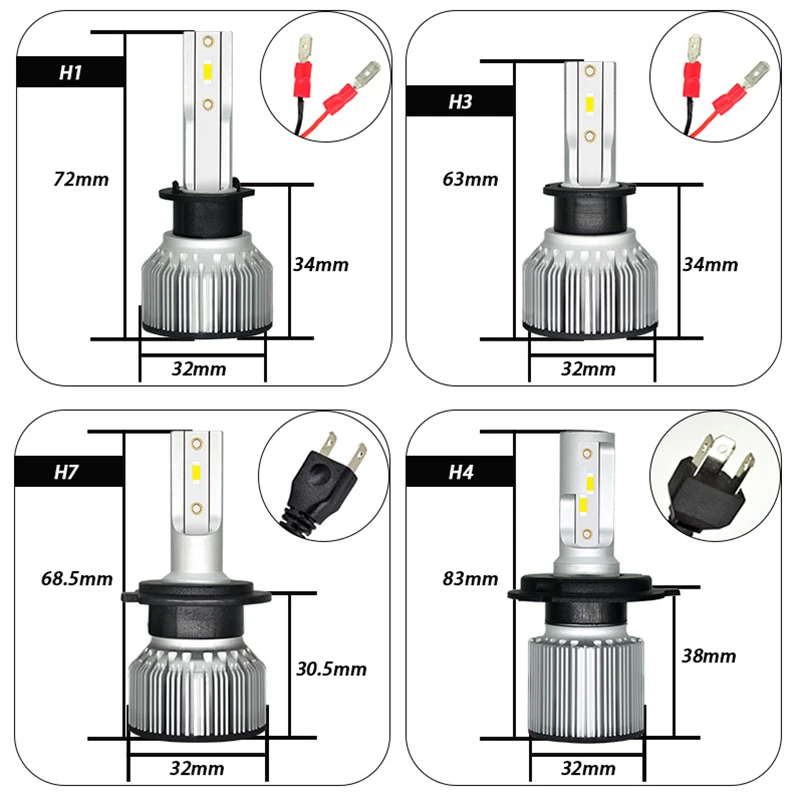 H1

72mm

34mm

32mm

H3

63mm

34mm

32mm

H7

68.5mm

30.5mm

32mm

H4

83mm

38mm

32mm