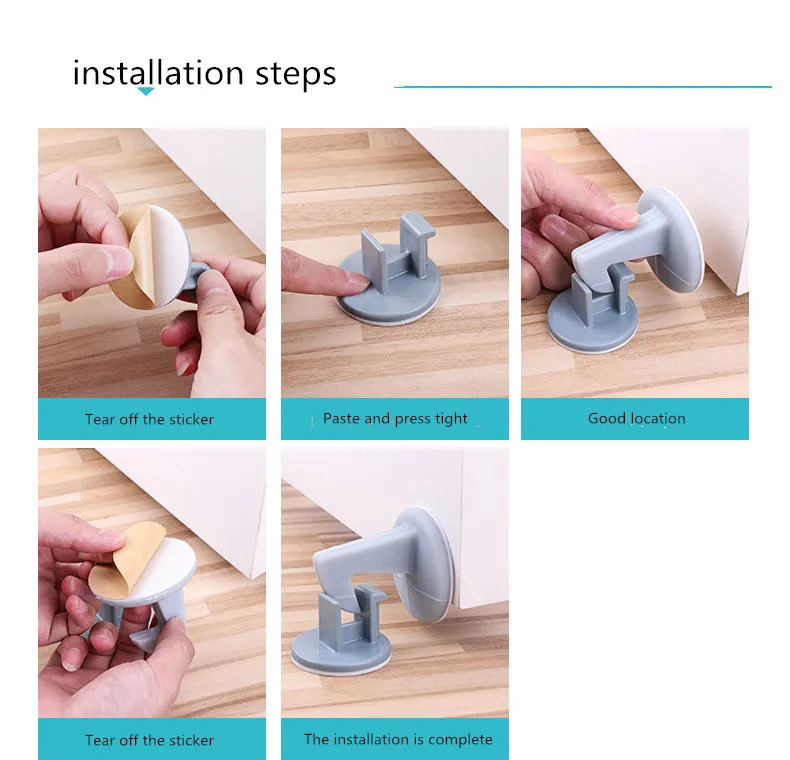 installation steps

Tear off the sticker

Paste and press tight

Good location

Tear off the sticker

The installation is complete