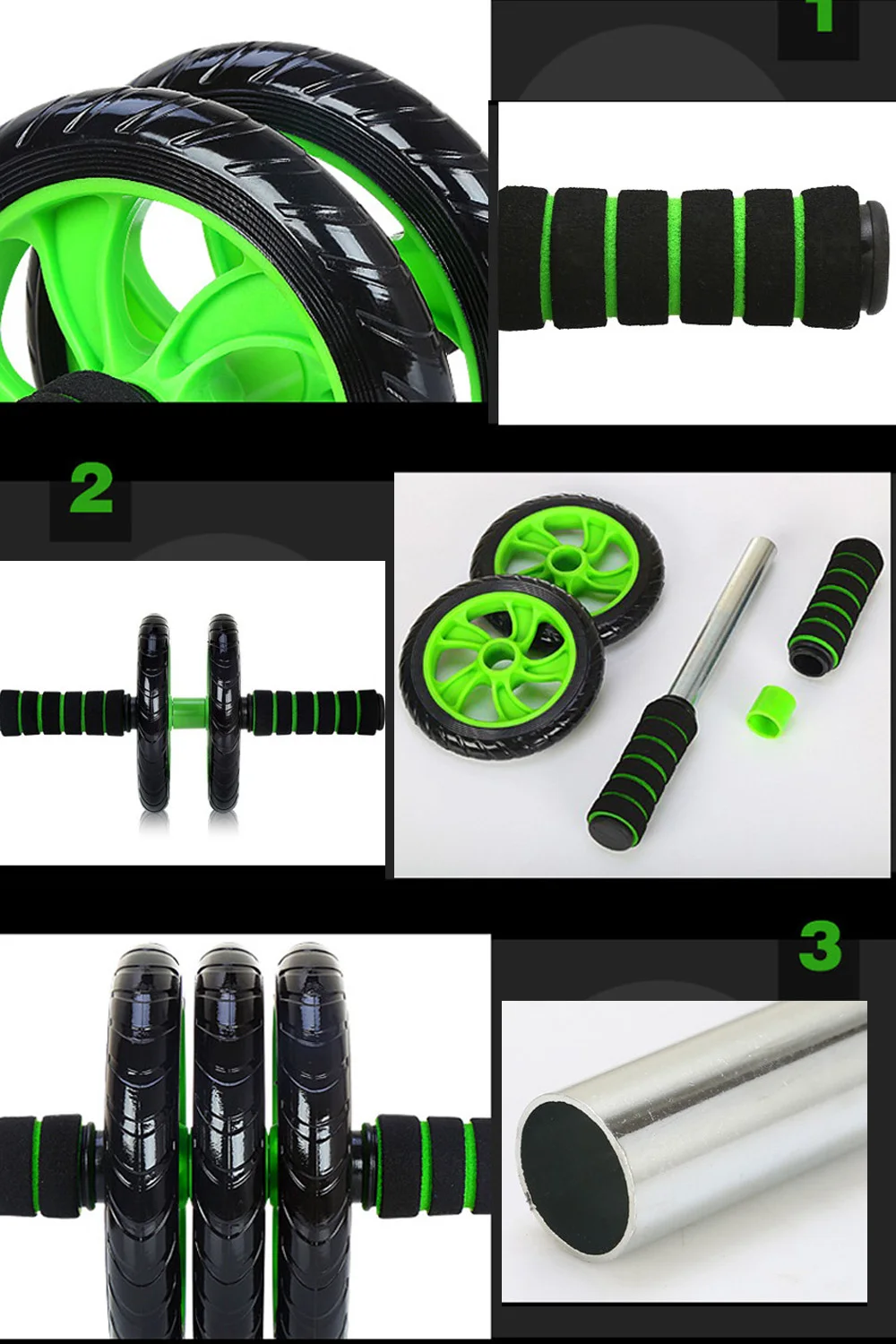 1

2

3