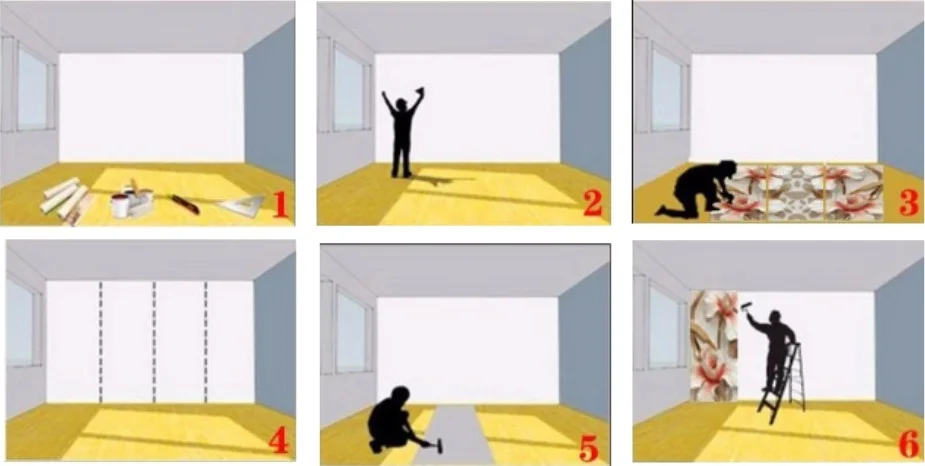 1

2

3

4

5

6