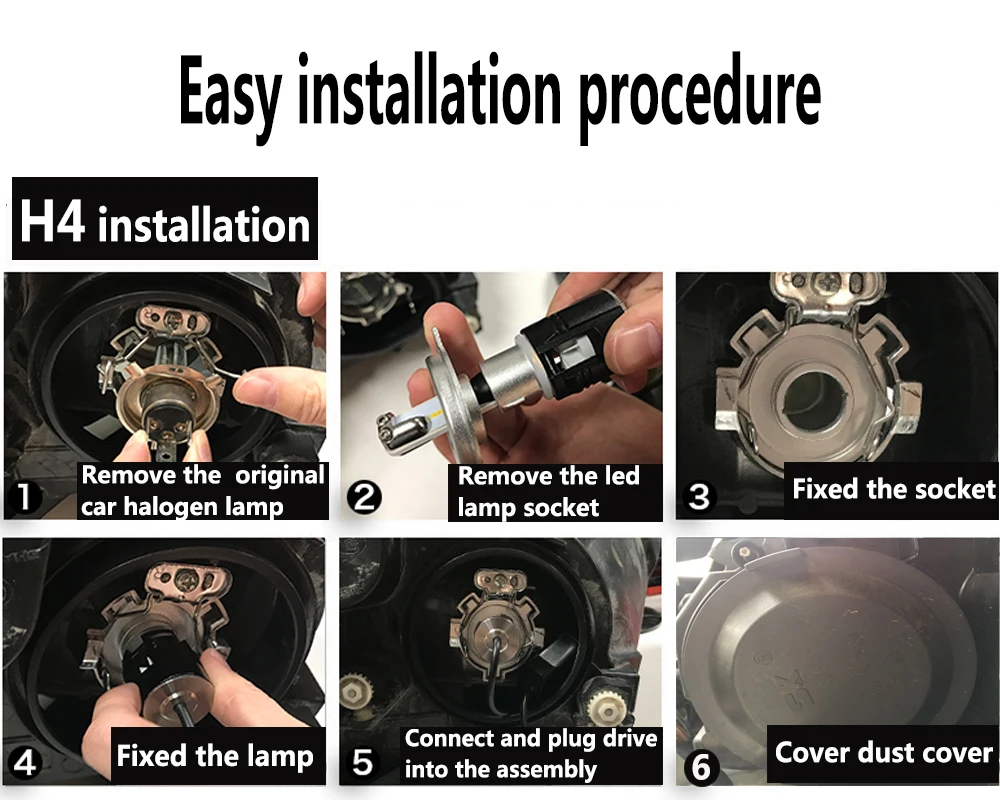 Easy installation procedure

H4 installation

1 Remove the original car halogen lamp

2 Remove the led lamp socket

3 Fixed the socket

4 Fixed the lamp

5 Connect and plug drive into the assembly

6 Cover dust cover