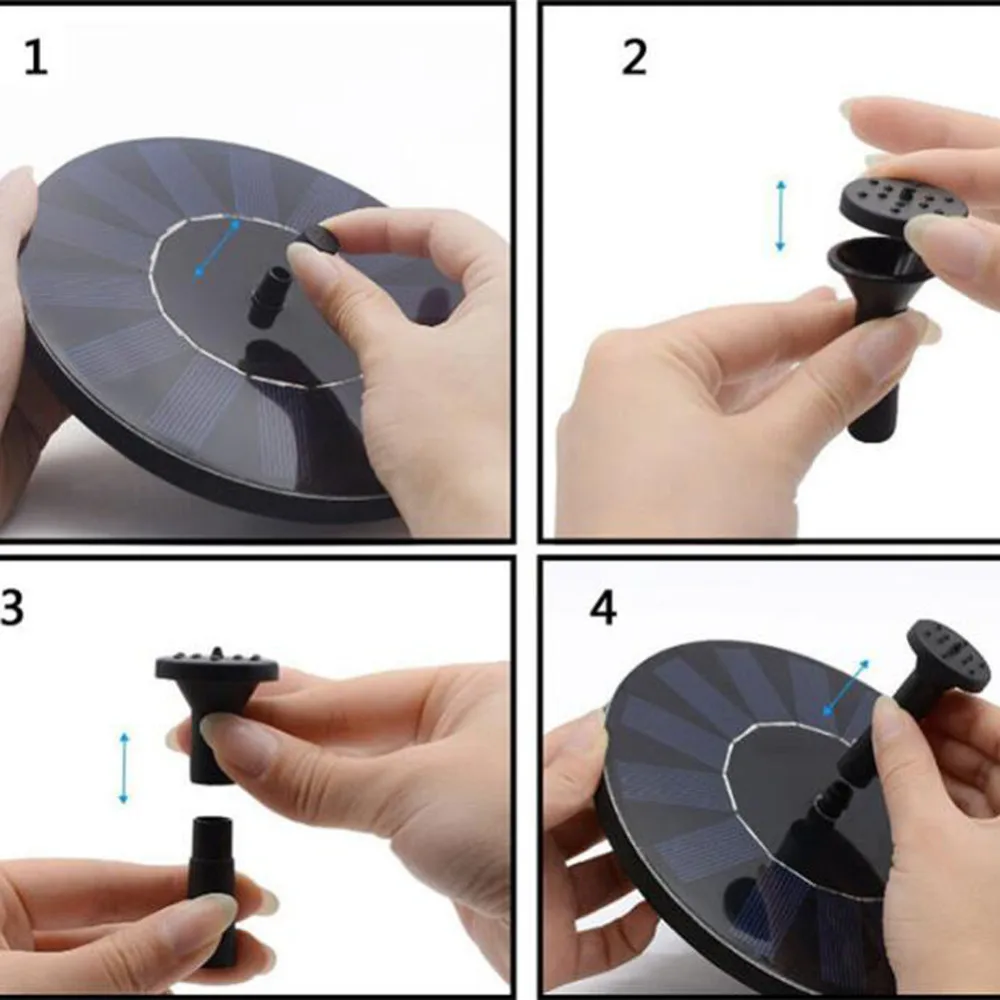 1

2

3

4