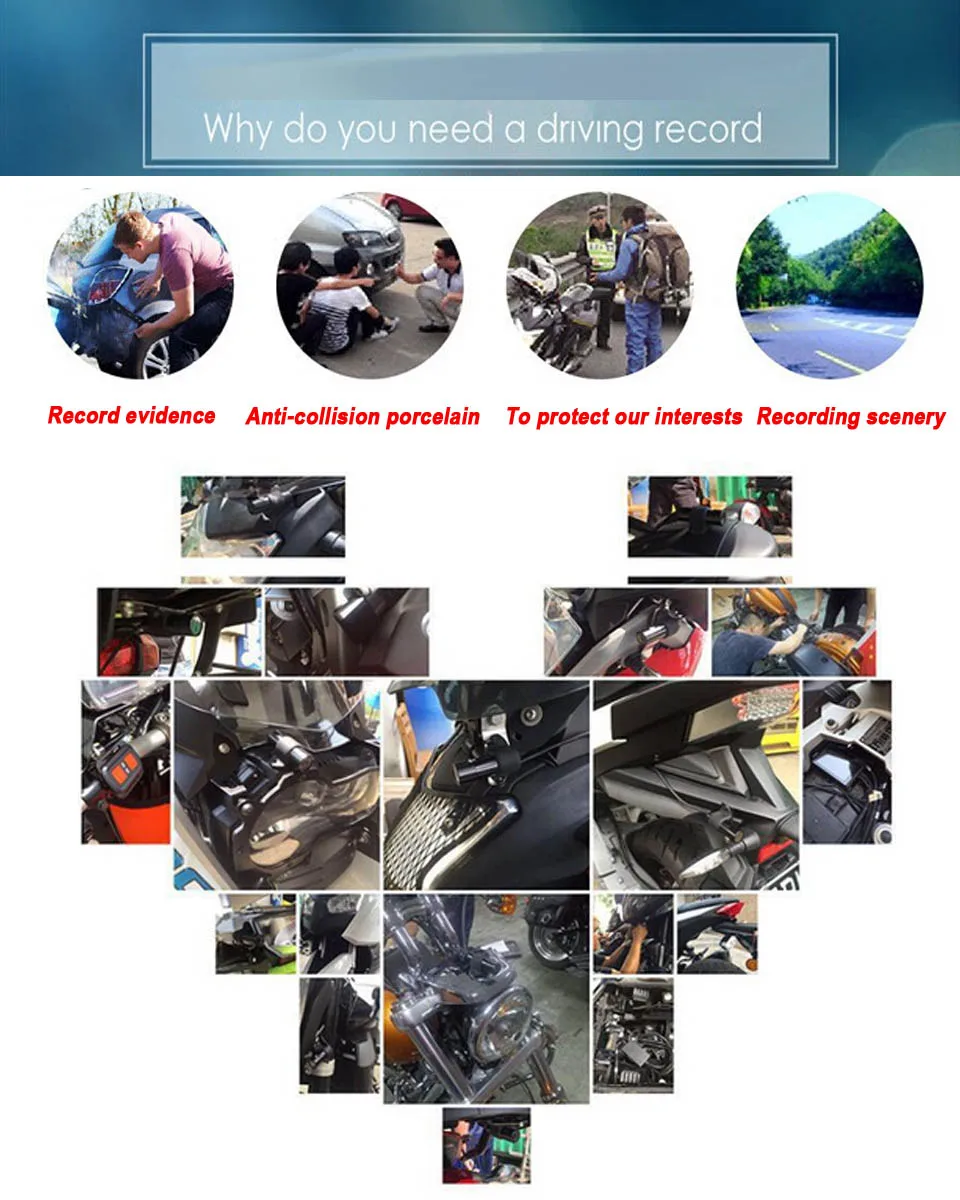 Why do you need a driving record

Record evidence

Anti-collision porcelain

To protect our interests

Recording scenery