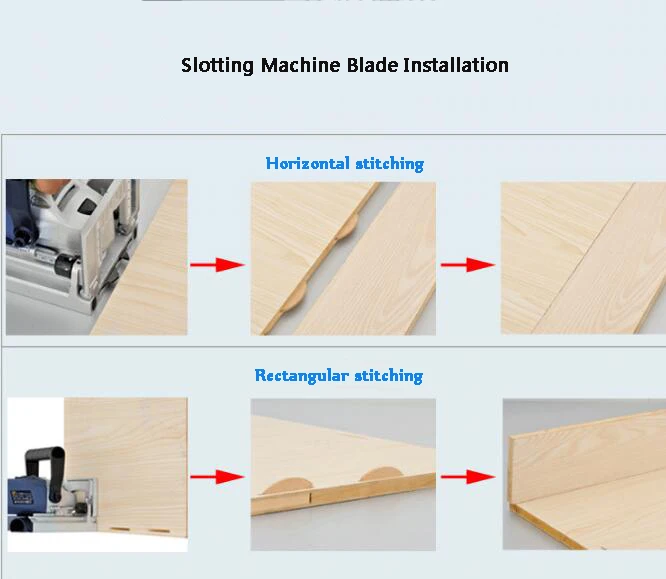 Slotting Machine Blade Installation

Horizontal stitching

Rectangular stitching