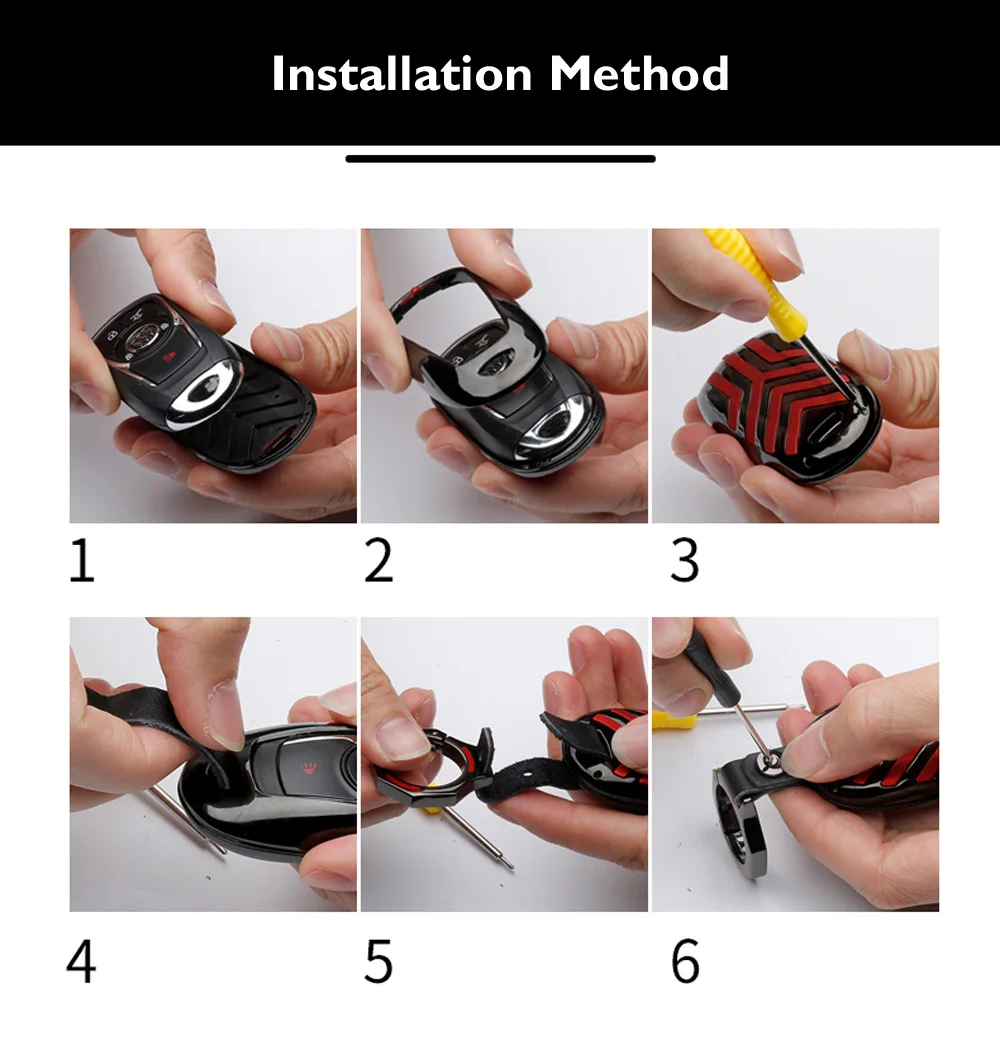 Installation Method

1

2

3

4

5

6