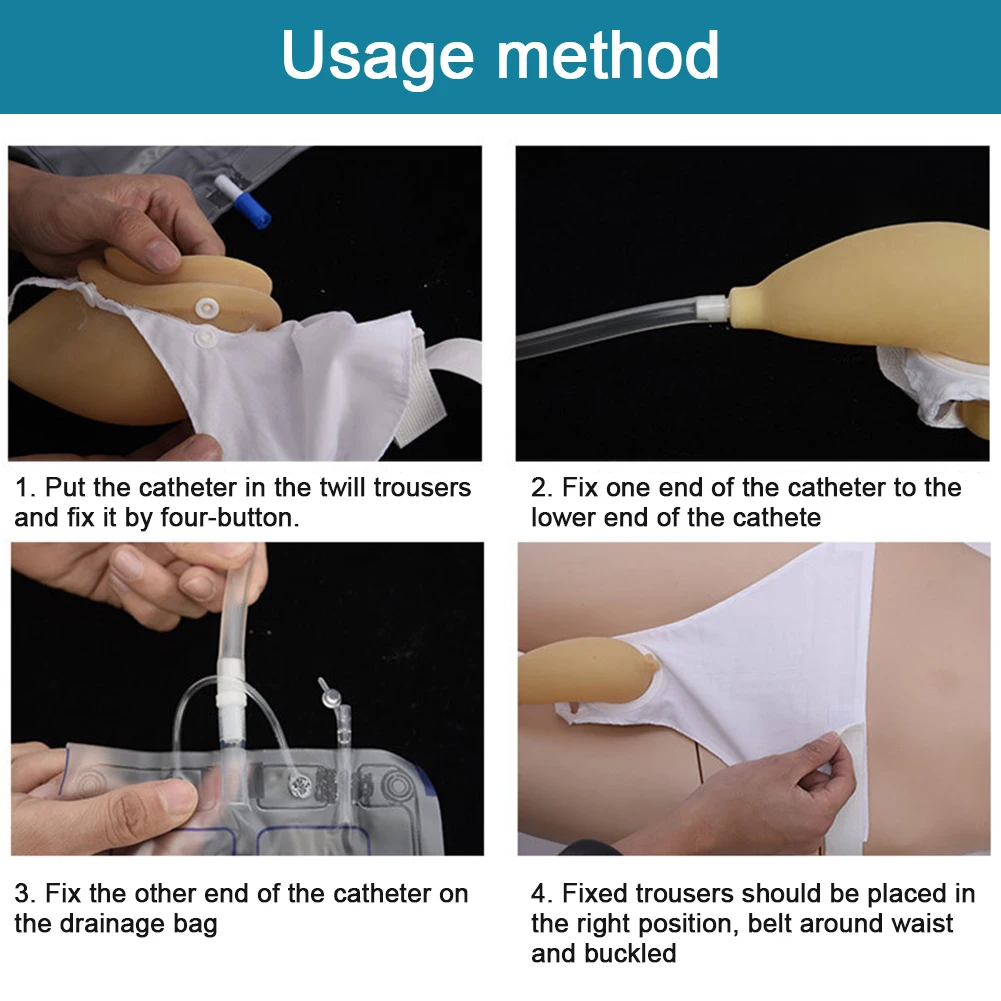 Usage method

1. Put the catheter in the twill trousers and fix it by four-button.

2. Fix one end of the catheter to the lower end of the cathete

3. Fix the other end of the catheter on the drainage bag

4. Fixed trousers should be placed in the right position, belt around waist and buckled