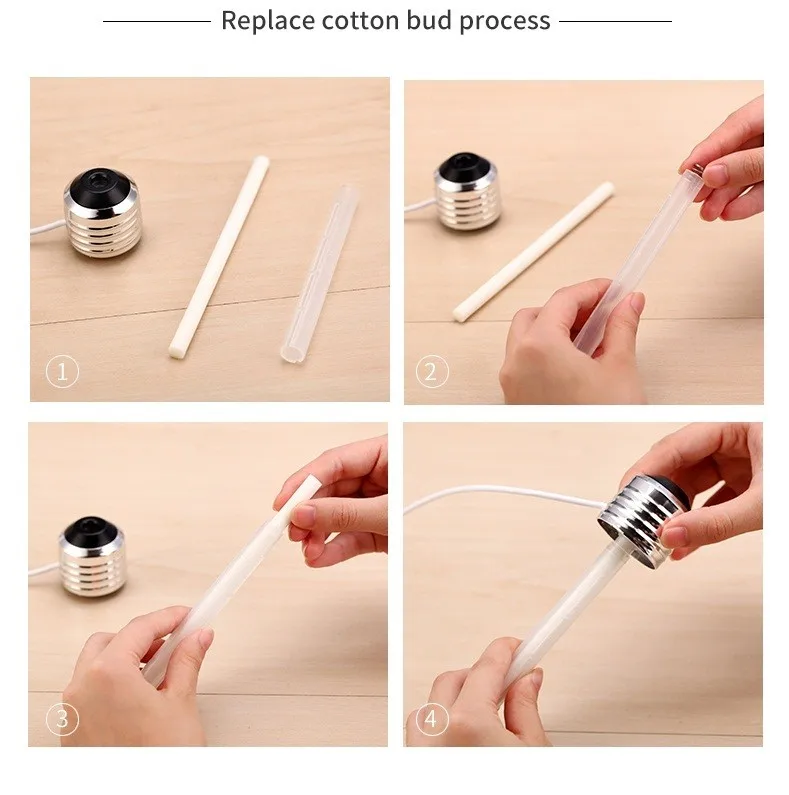 Replace cotton bud process

1

2

3

4