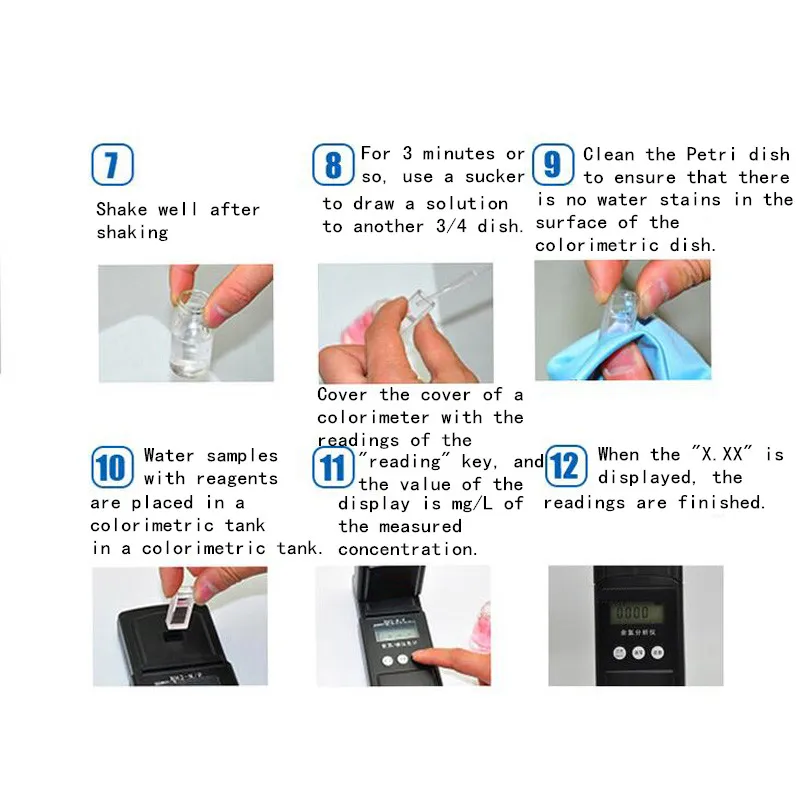 7

Shake well after shaking

8 For 3 minutes or so, use a sucker to draw a solution to another 3/4 dish.

9 Clean the Petri dish to ensure that there is no water stains in the surface of the colorimetric dish.

10 Water samples with reagents are placed in a colorimetric tank in a colorimetric tank.

Cover the cover of a colorimeter with the readings of the

11 "reading" key, and the value of the display is mg/L of the measured concentration.

12 When the "X.XX" is displayed, the readings are finished.

0000