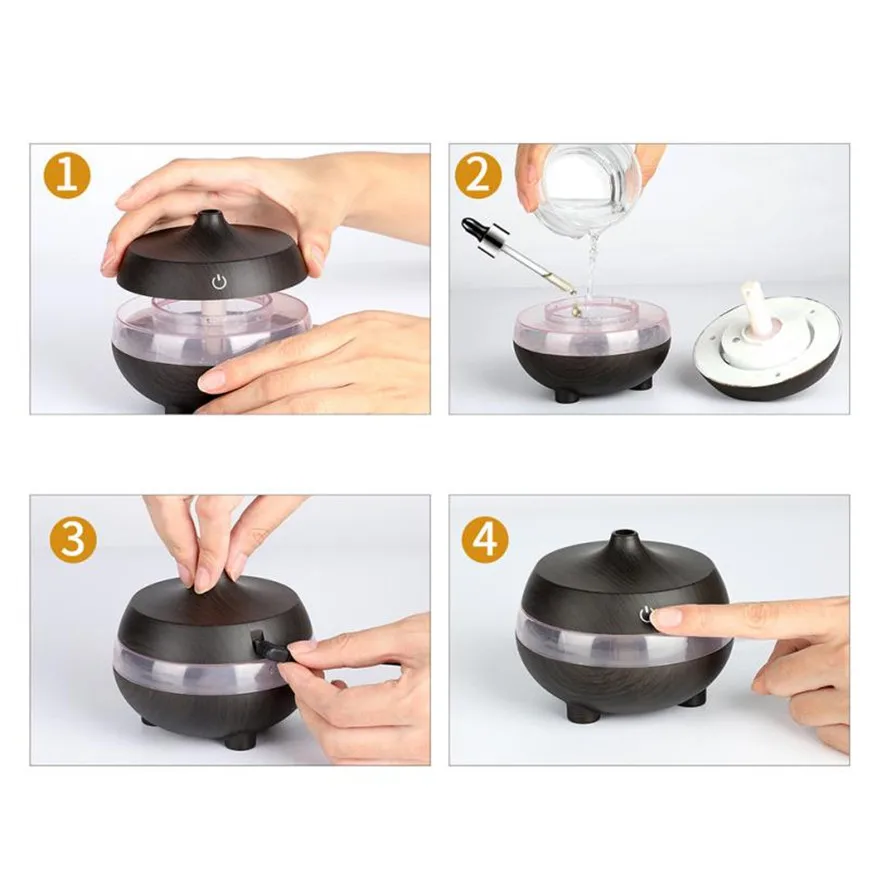 1

2

3

4