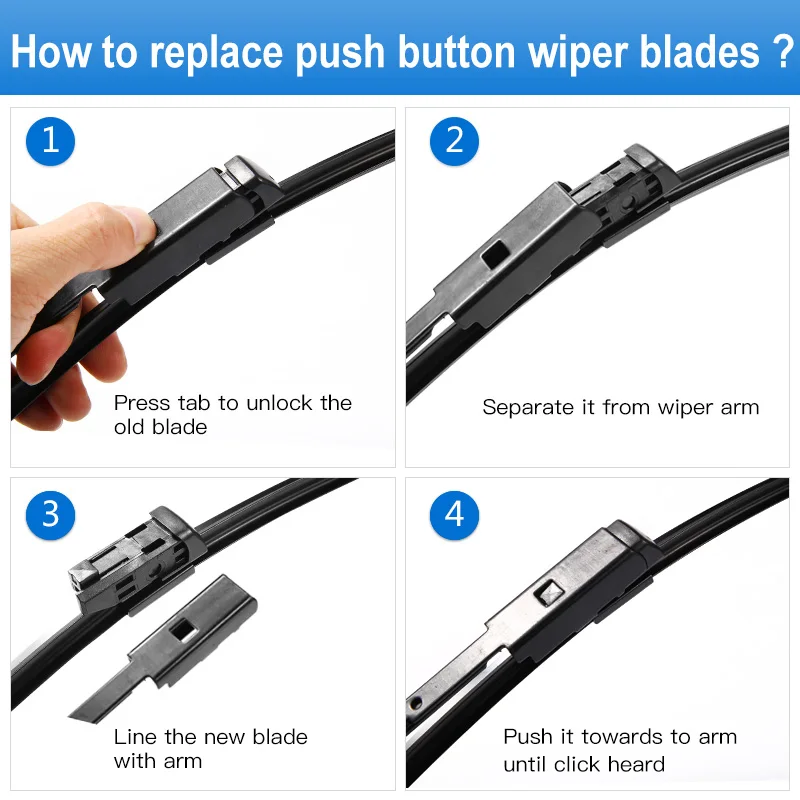 How to replace push button wiper blades ?

1

Press tab to unlock the old blade

2

Separate it from wiper arm

3

Line the new blade with arm

4

Push it towards to arm until click heard