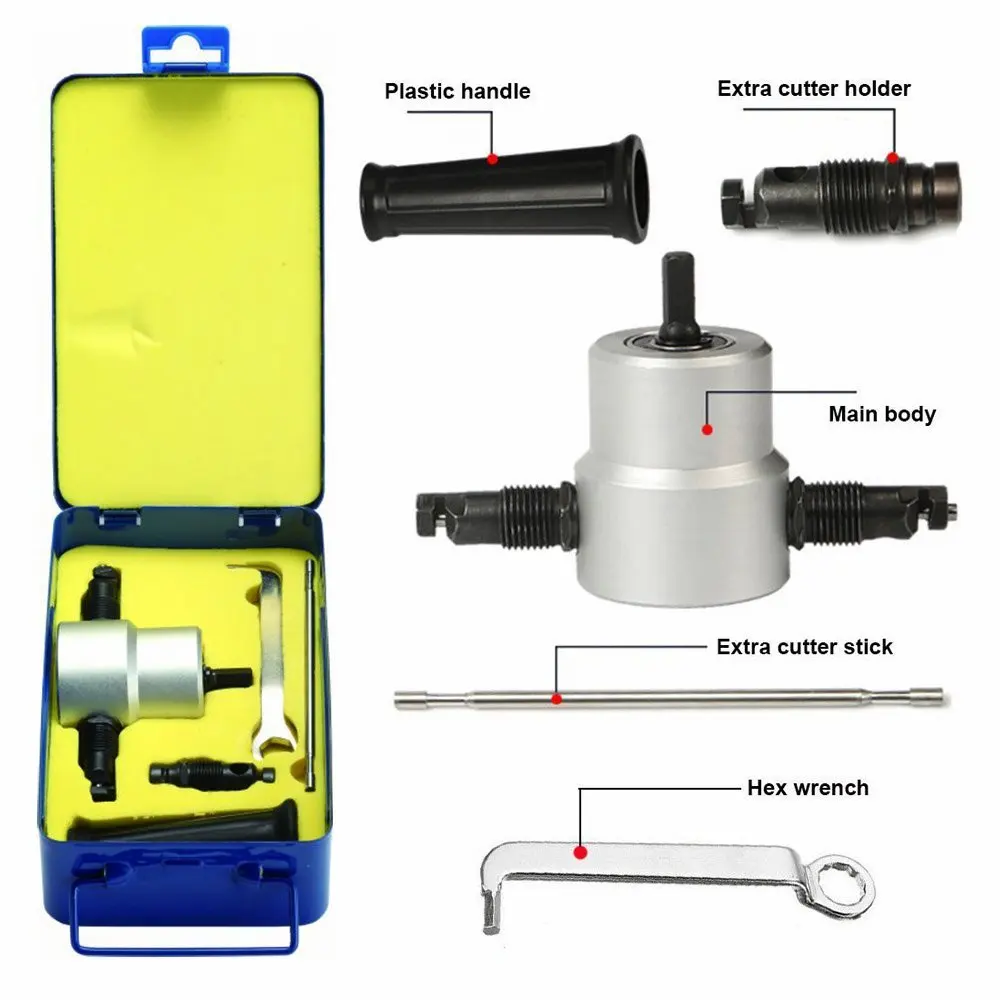 Plastic handle

Extra cutter holder

Main body

Extra cutter stick

Hex wrench