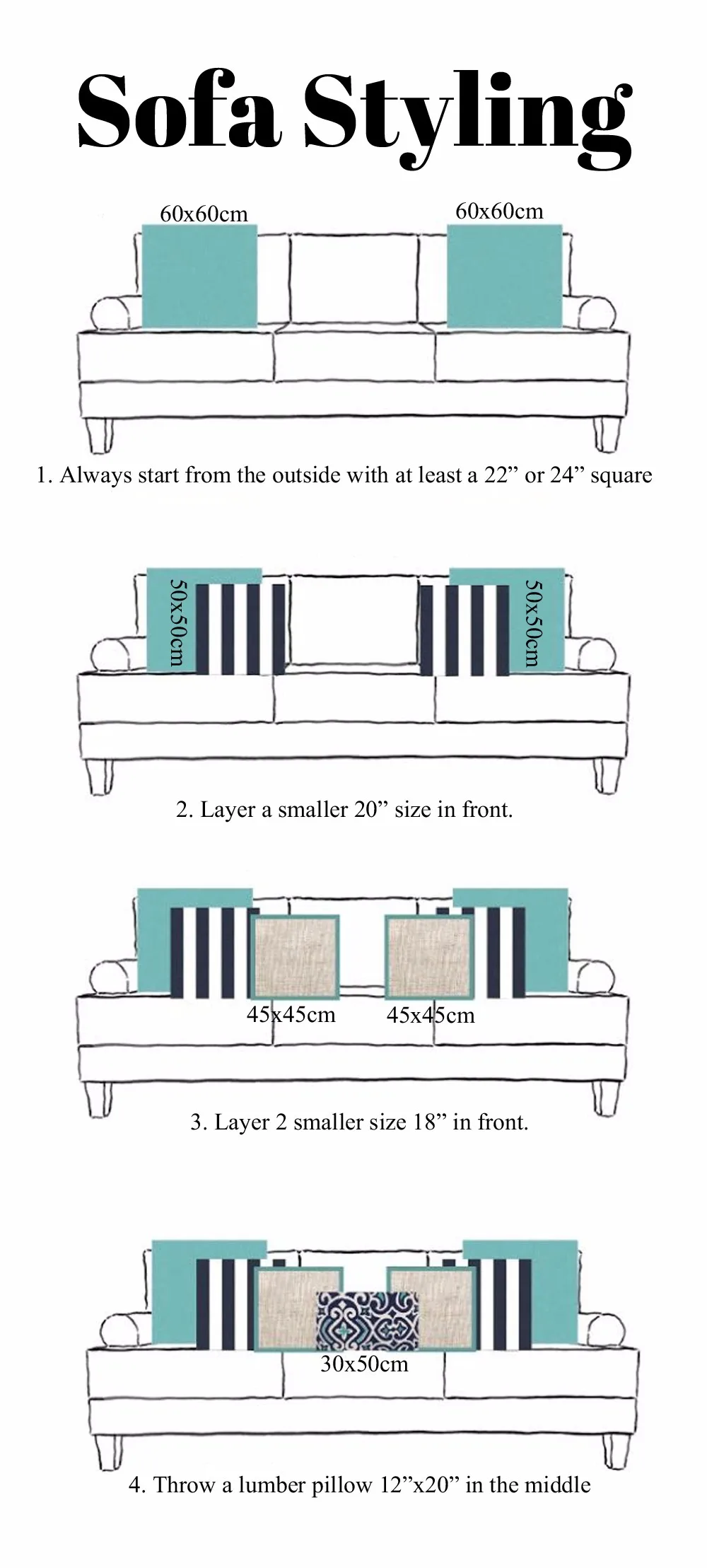 Sofa Styling

60x60cm

60x60cm

1. Always start from the outside with at least a 22” or 24” square

50x50cm

50x50cm

2. Layer a smaller 20” size in front.

45x45cm

45x45cm

3. Layer 2 smaller size 18” in front.

30x50cm

4. Throw a lumber pillow 12”x20” in the middle