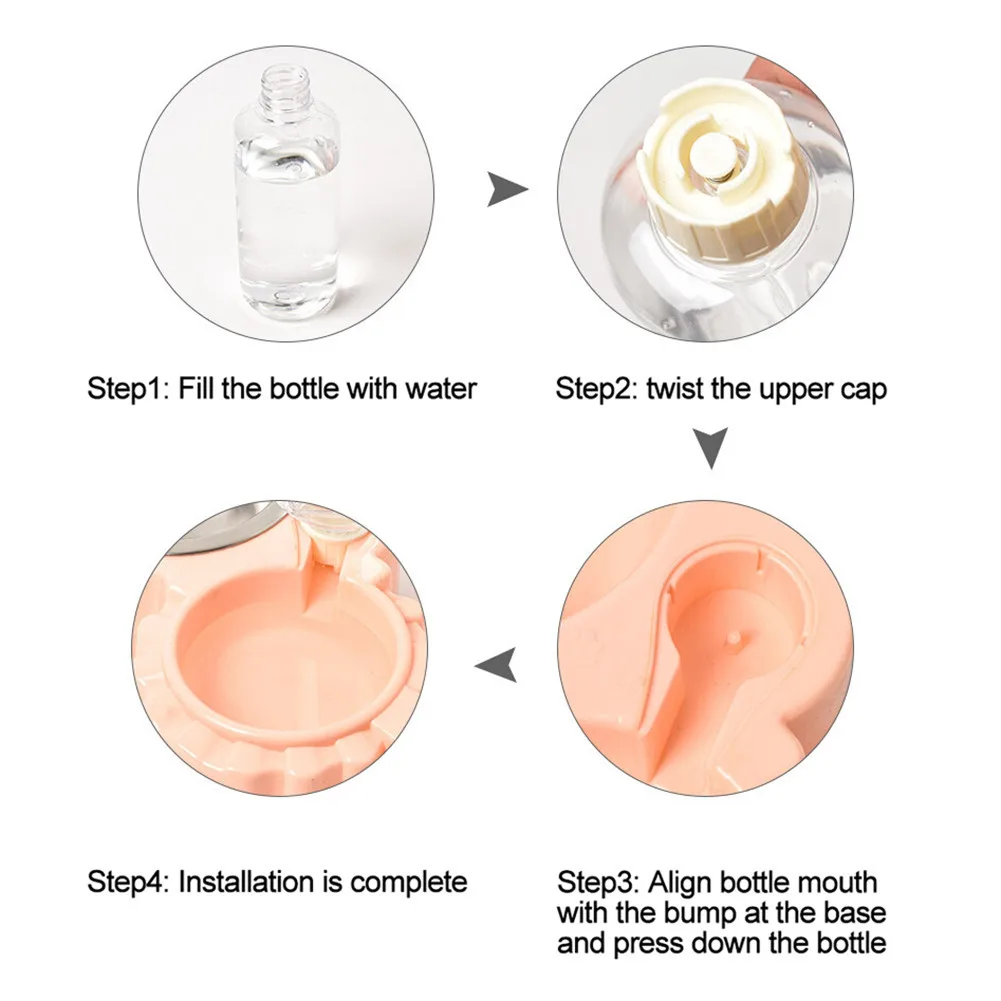 Step1: Fill the bottle with water

Step2: twist the upper cap

Step3: Align bottle mouth with the bump at the base and press down the bottle

Step4: Installation is complete