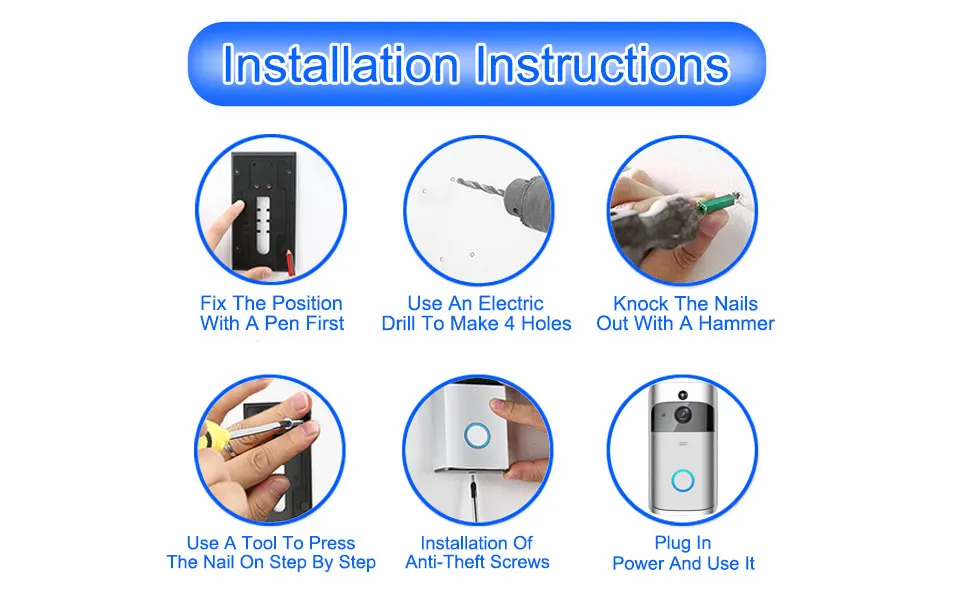 Installation Instructions

Fix The Position With A Pen First

Use An Electric Drill To Make 4 Holes

Knock The Nails Out With A Hammer

Use A Tool To Press The Nail On Step By Step

Installation Of Anti-Theft Screws

Plug In Power And Use It