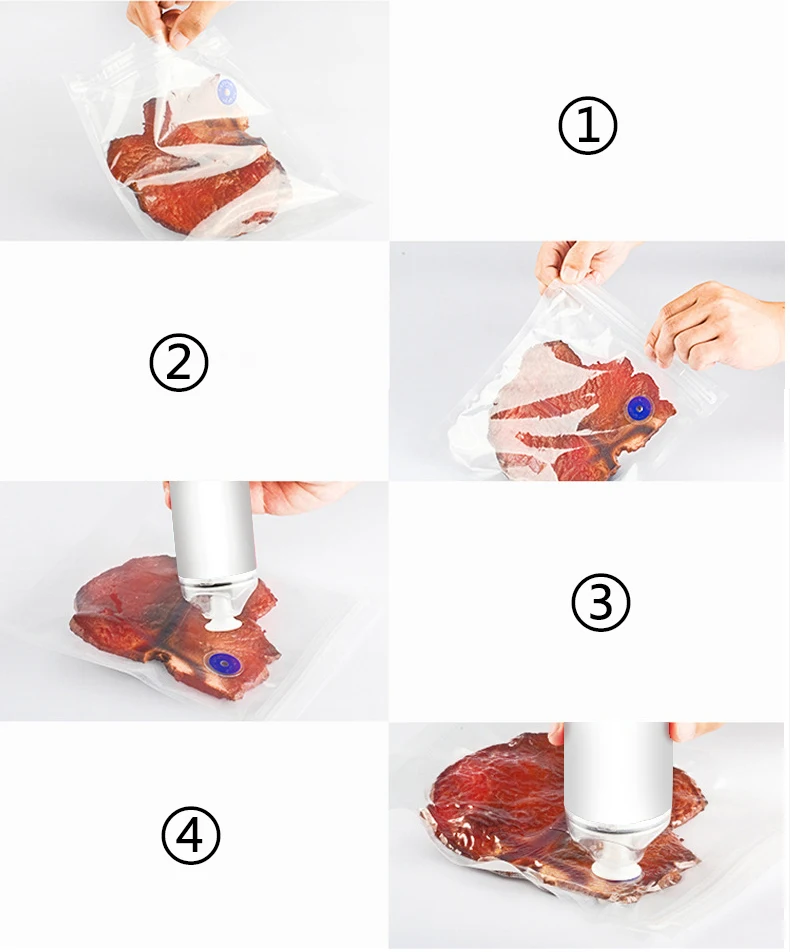 ①

②

③

④