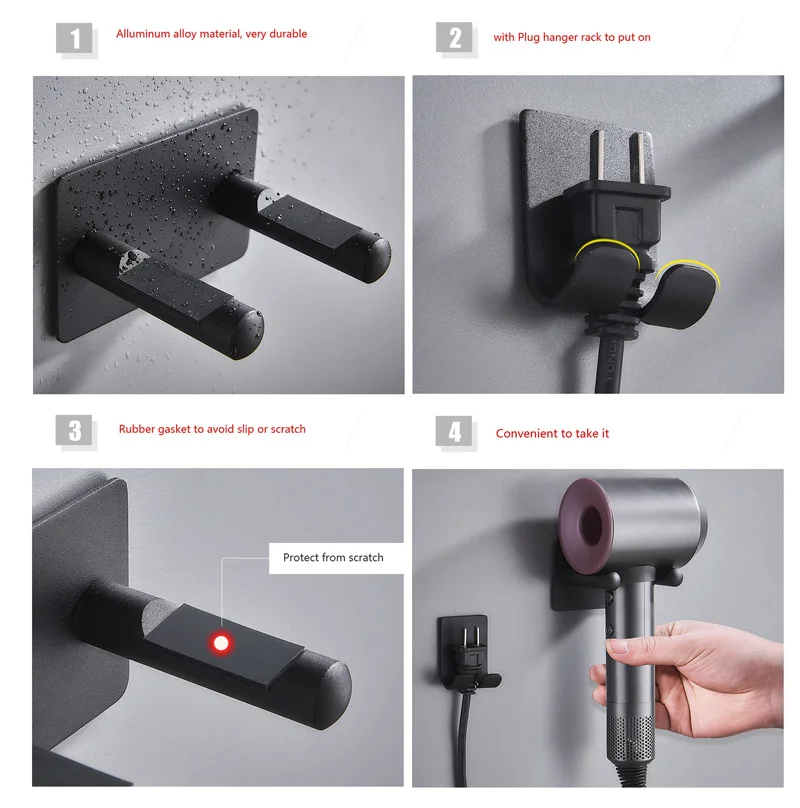 1 Alluminum alloy material, very durable

2 with Plug hanger rack to put on

YONG

3 Rubber gasket to avoid slip or scratch

4 Convenient to take it

Protect from scratch