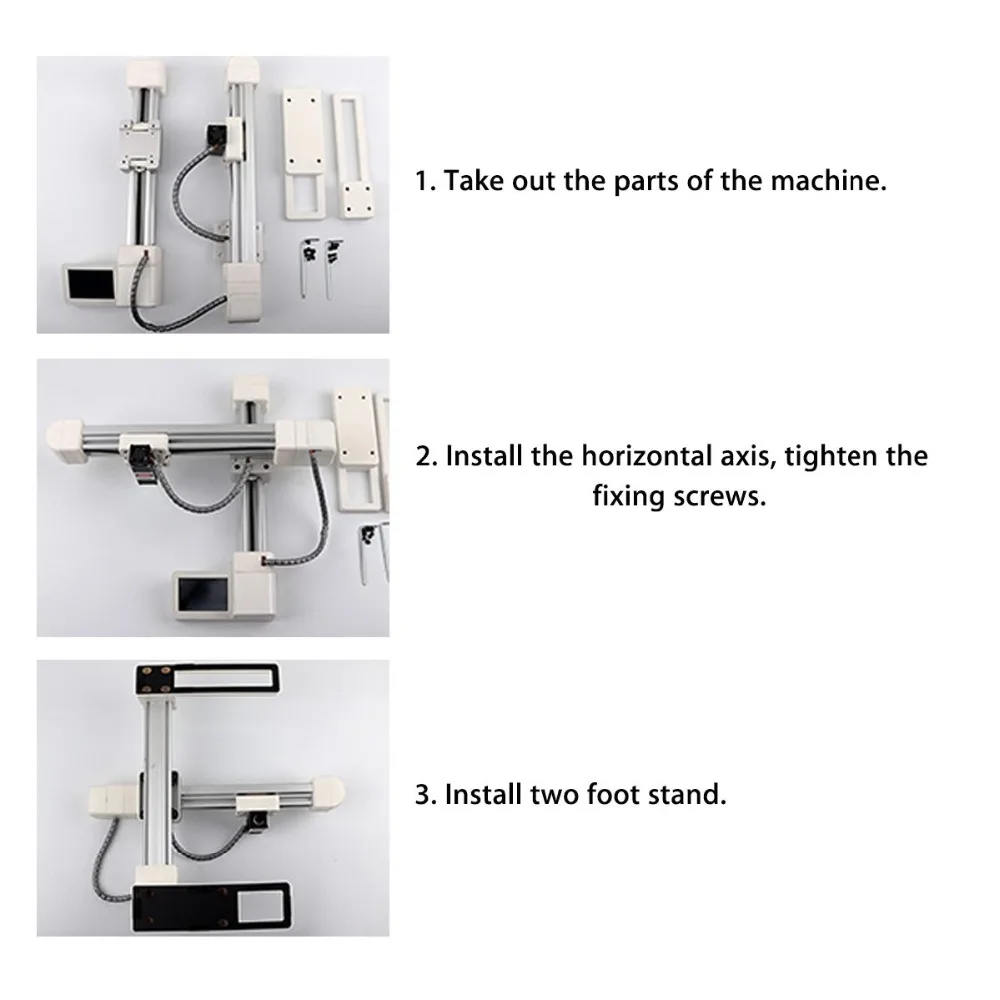 1. Take out the parts of the machine.

2. Install the horizontal axis, tighten the fixing screws.

3. Install two foot stand.