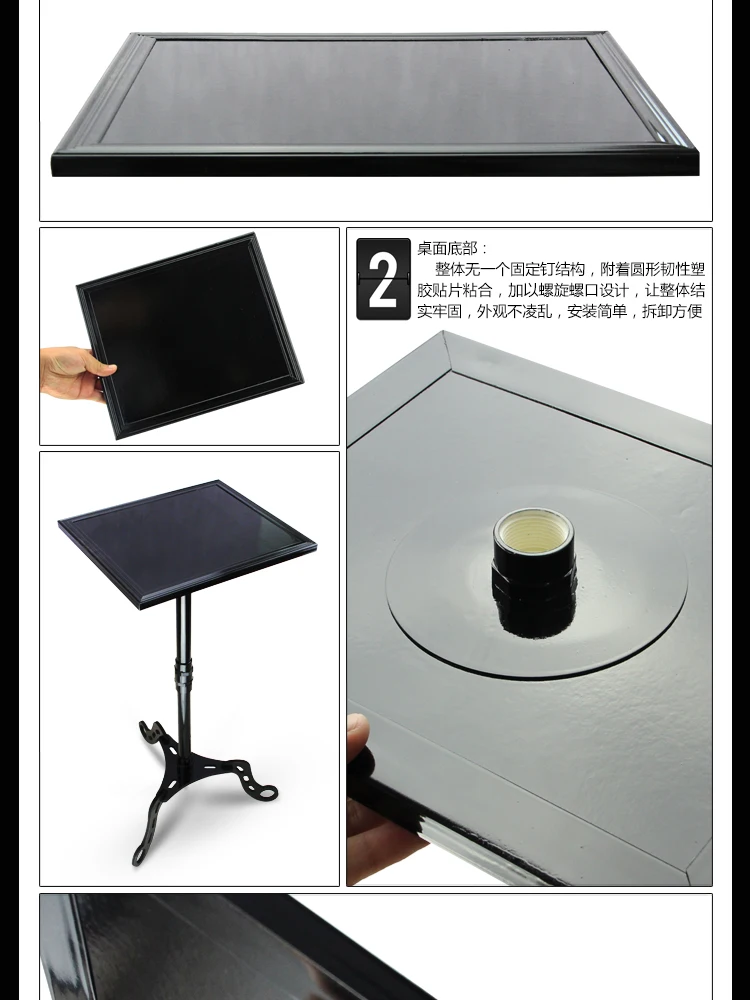 2

桌面底部：

整体无一个固定钉结构，附着圆形韧性塑胶贴片粘合，加以螺旋螺口设计，让整体结实牢固，外观不凌乱，安装简单，拆卸方便