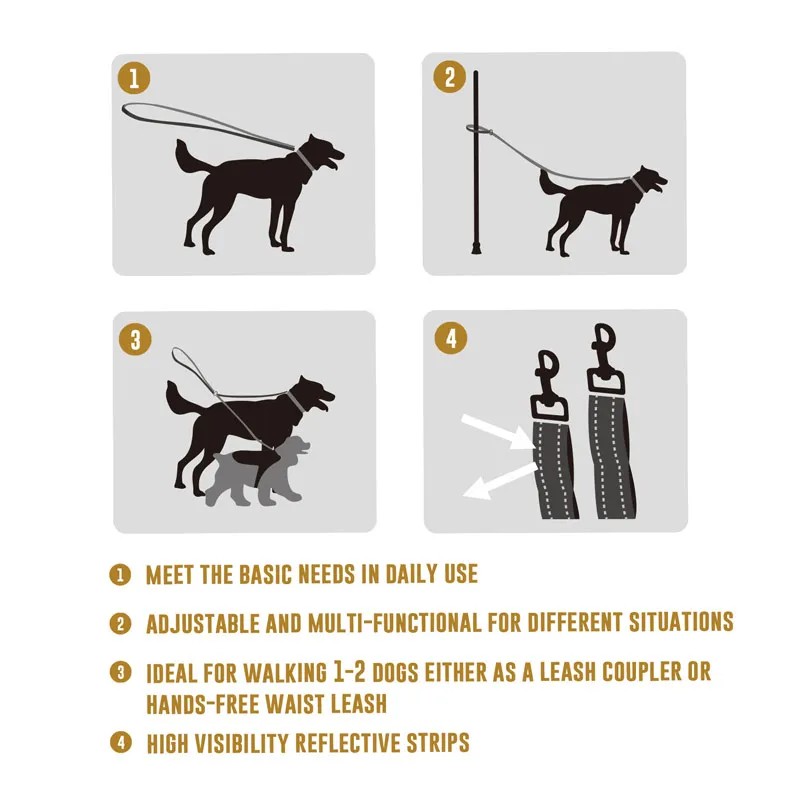 1

2

3

4

1 MEET THE BASIC NEEDS IN DAILY USE

2 ADJUSTABLE AND MULTI-FUNCTIONAL FOR DIFFERENT SITUATIONS

3 IDEAL FOR WALKING 1-2 DOGS EITHER AS A LEASH COUPLER OR HANDS-FREE WAIST LEASH

4 HIGH VISIBILITY REFLECTIVE STRIPS