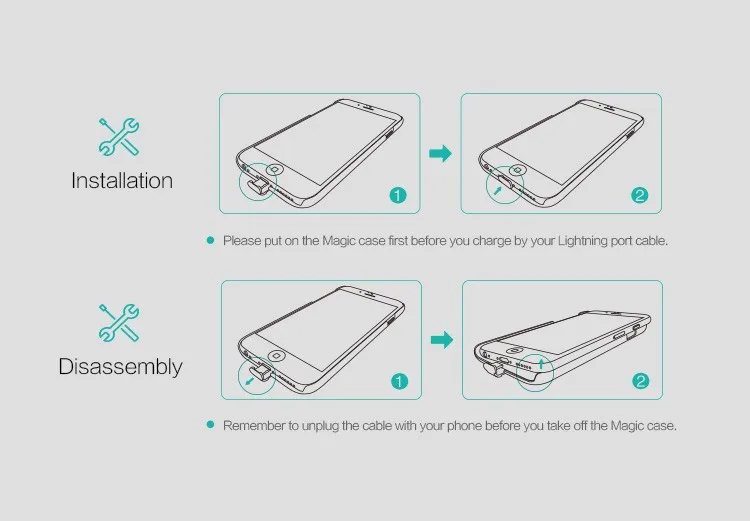 Installation

1

2

Please put on the Magic case first before you charge by your Lightning port cable.

Disassembly

1

2

Remember to unplug the cable with your phone before you take off the Magic case.