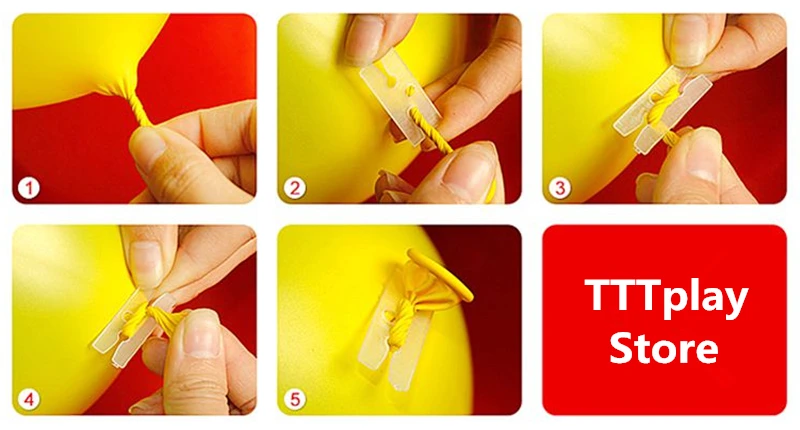 1

2

3

4

5

TTTplay Store