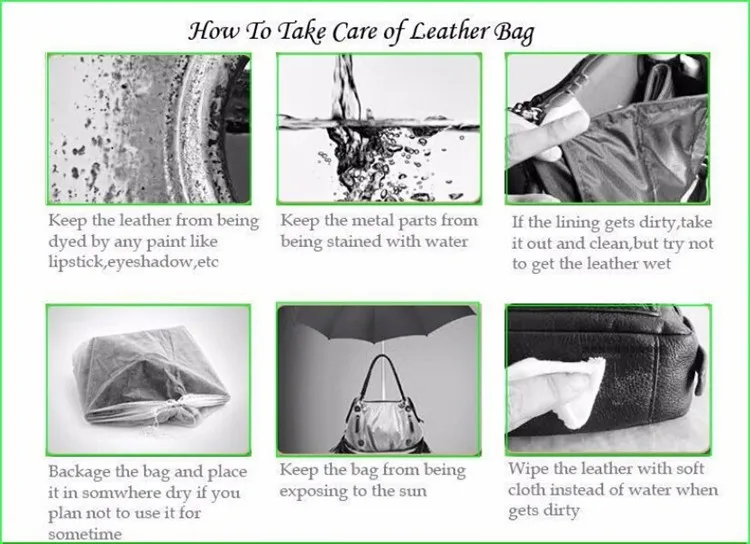 How To Take Care of Leather Bag

Keep the leather from being dyed by any paint like lipstick,eyeshadow,etc

Keep the metal parts from being stained with water

If the lining gets dirty,take it out and clean,but try not to get the leather wet

Backage the bag and place it in somwhere dry if you plan not to use it for sometime

Keep the bag from being exposing to the sun

Wipe the leather with soft cloth instead of water when gets dirty