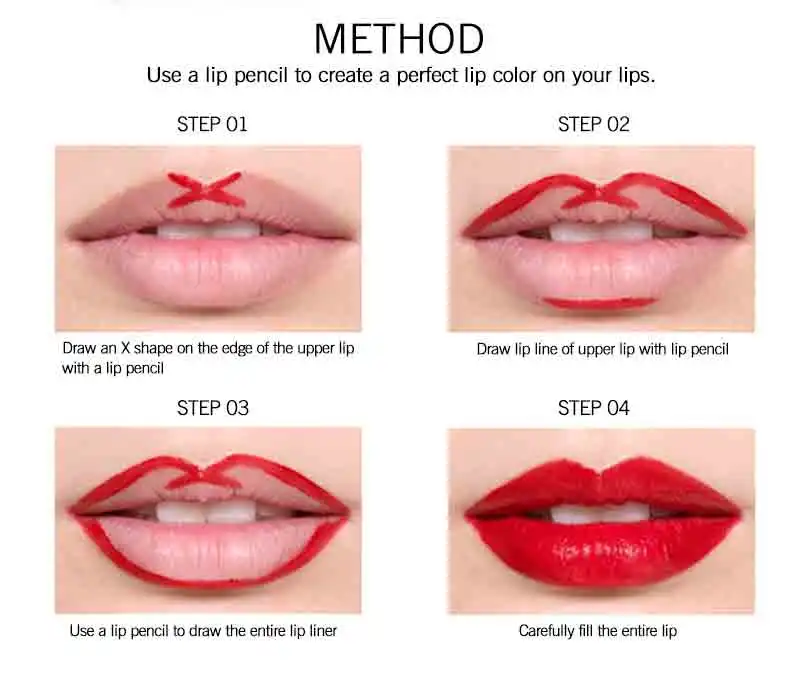 METHOD

Use a lip pencil to create a perfect lip color on your lips.

STEP 01

Draw an X shape on the edge of the upper lip with a lip pencil

STEP 02

Draw lip line of upper lip with lip pencil

STEP 03

Use a lip pencil to draw the entire lip liner

STEP 04

Carefully fill the entire lip