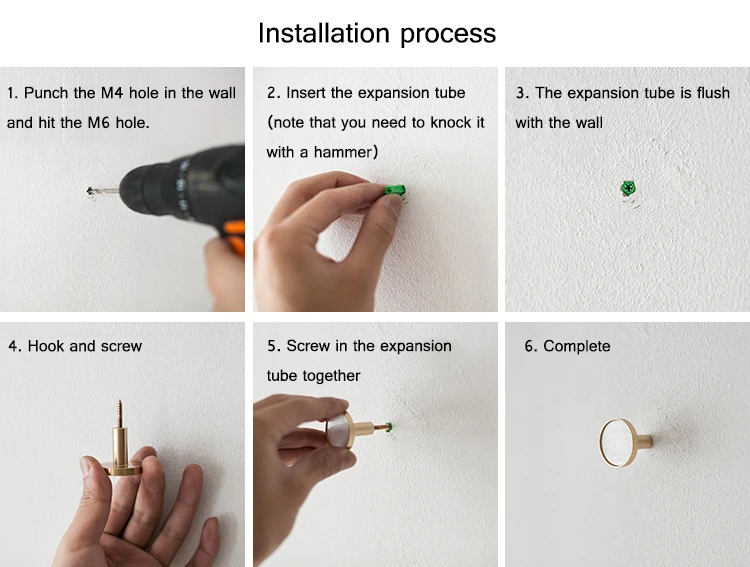 Installation process

1. Punch the M4 hole in the wall and hit the M6 hole.

2. Insert the expansion tube (note that you need to knock it with a hammer)

3. The expansion tube is flush with the wall

4. Hook and screw

5. Screw in the expansion tube together

6. Complete