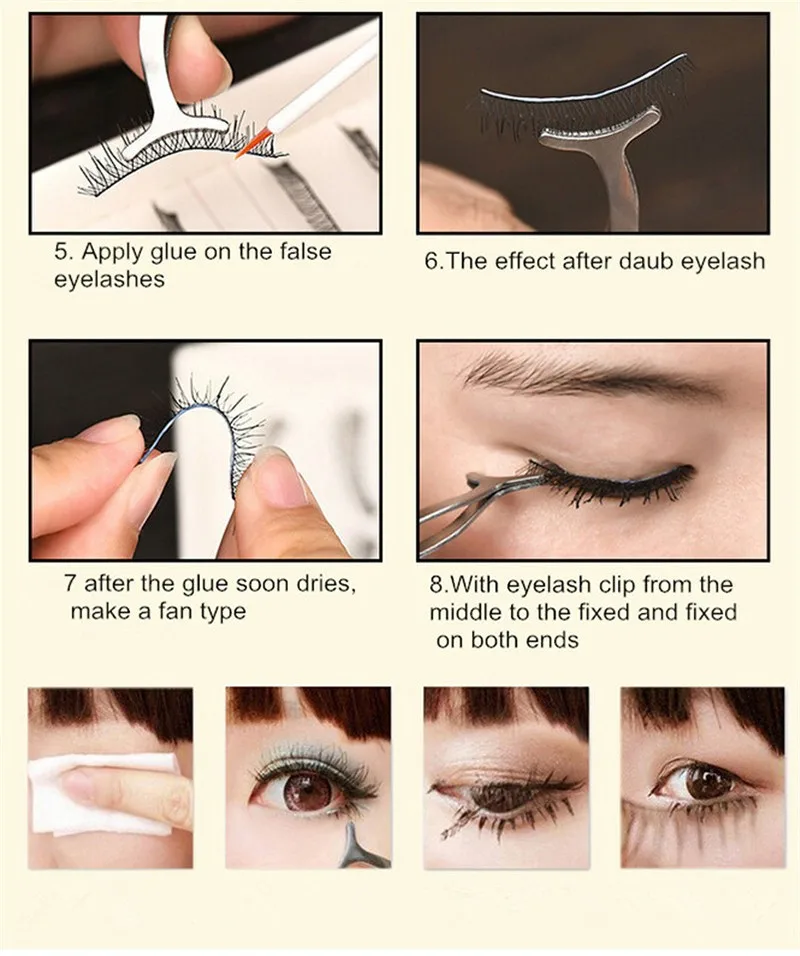 5. Apply glue on the false eyelashes

6.The effect after daub eyelash

7 after the glue soon dries, make a fan type

8.With eyelash clip from the middle to the fixed and fixed on both ends