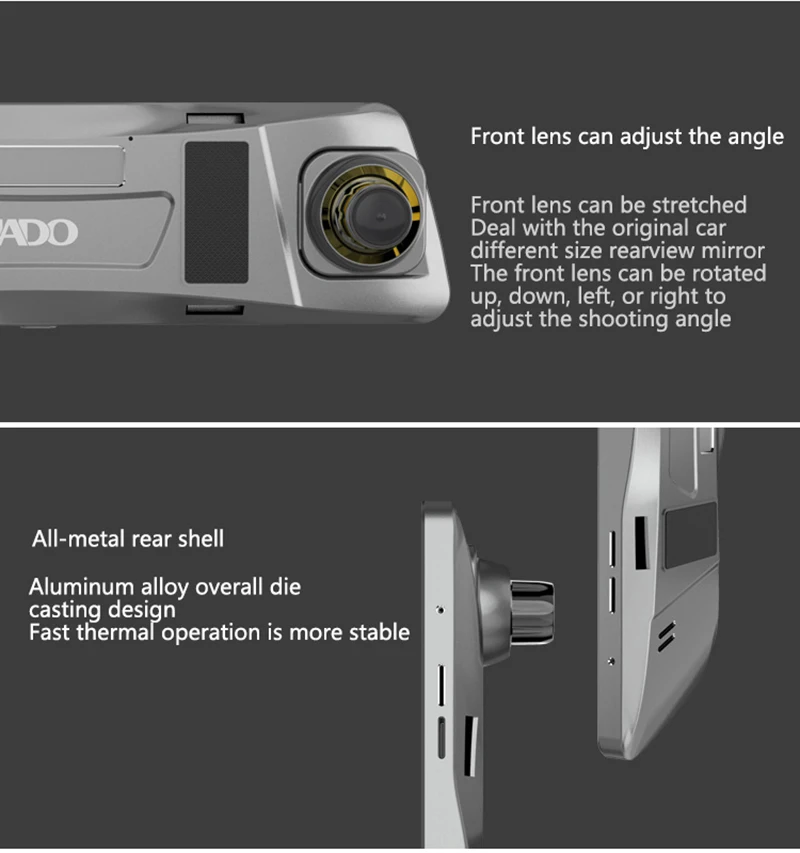 ADO

Front lens can adjust the angle

Front lens can be stretched
Deal with the original car different size rearview mirror
The front lens can be rotated up, down, left, or right to adjust the shooting angle

All-metal rear shell

Aluminum alloy overall die casting design
Fast thermal operation is more stable