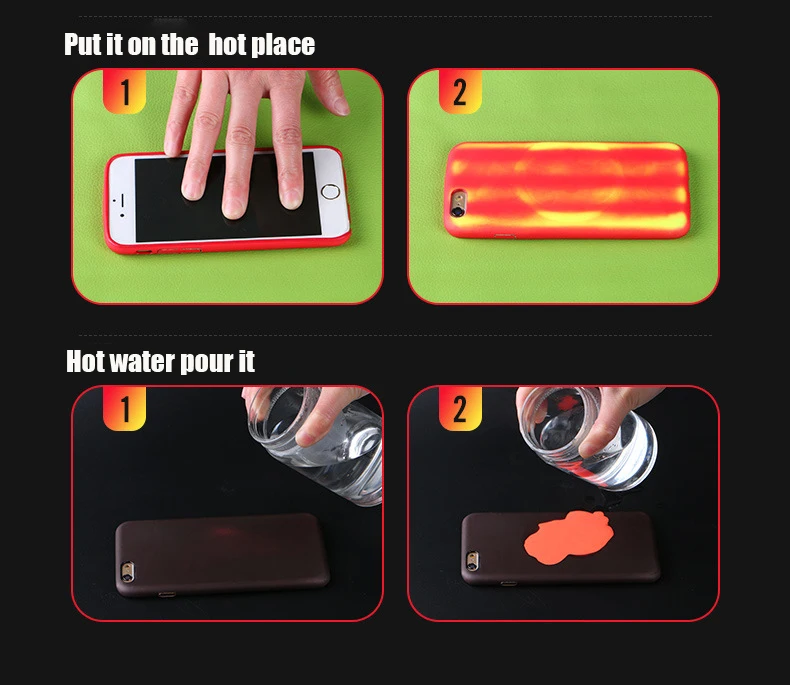 Put it on the hot place

1

2

Hot water pour it

1

2