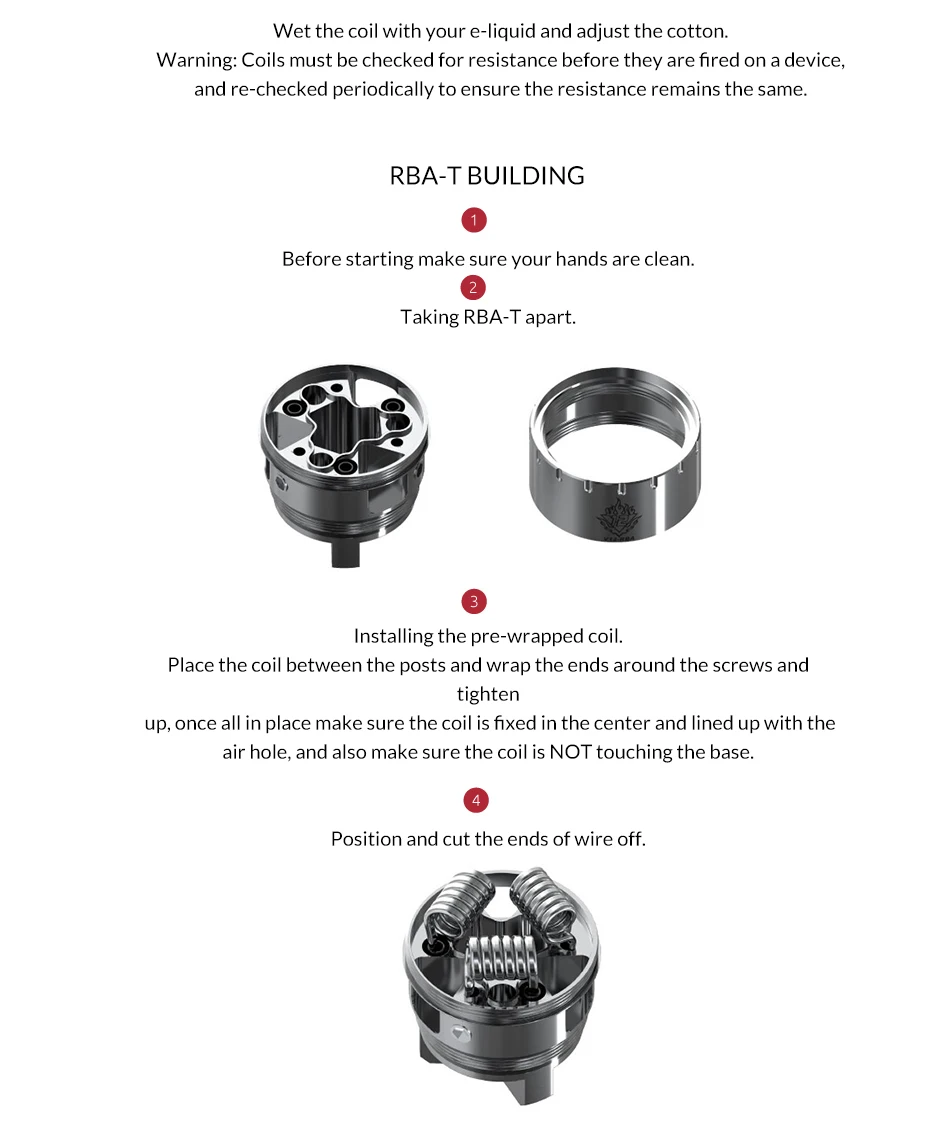 Wet the coil with your e-liquid and adjust the cotton.
Warning: Coils must be checked for resistance before they are fired on a device, and re-checked periodically to ensure the resistance remains the same.

RBA-T BUILDING

1

Before starting make sure your hands are clean.

2

Taking RBA-T apart.

3

Installing the pre-wrapped coil.
Place the coil between the posts and wrap the ends around the screws and tighten
up, once all in place make sure the coil is fixed in the center and lined up with the air hole, and also make sure the coil is NOT touching the base.

4

Position and cut the ends of wire off.