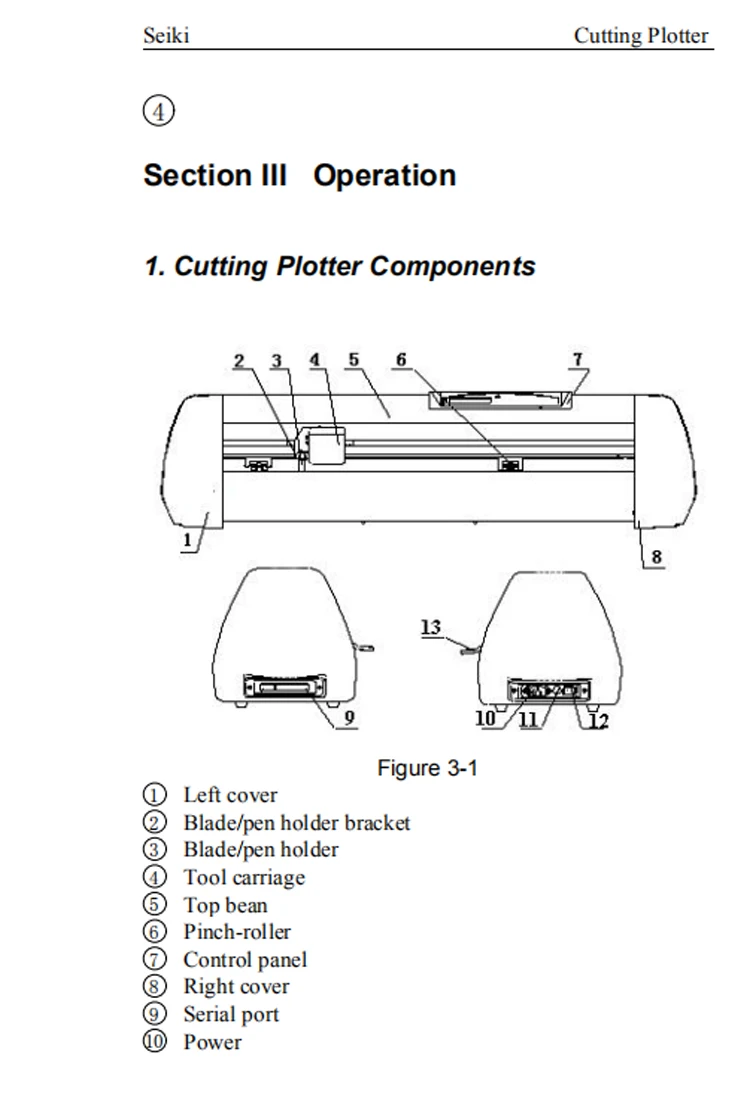 Seiki Cutting Plotter

④

Section III Operation

1. Cutting Plotter Components

2 3 4 5 6 7

1

8

13

9

10 11 12

Figure 3-1

① Left cover
② Blade/pen holder bracket
③ Blade/pen holder
④ Tool carriage
⑤ Top bean
⑥ Pinch-roller
⑦ Control panel
⑧ Right cover
⑨ Serial port
⑩ Power