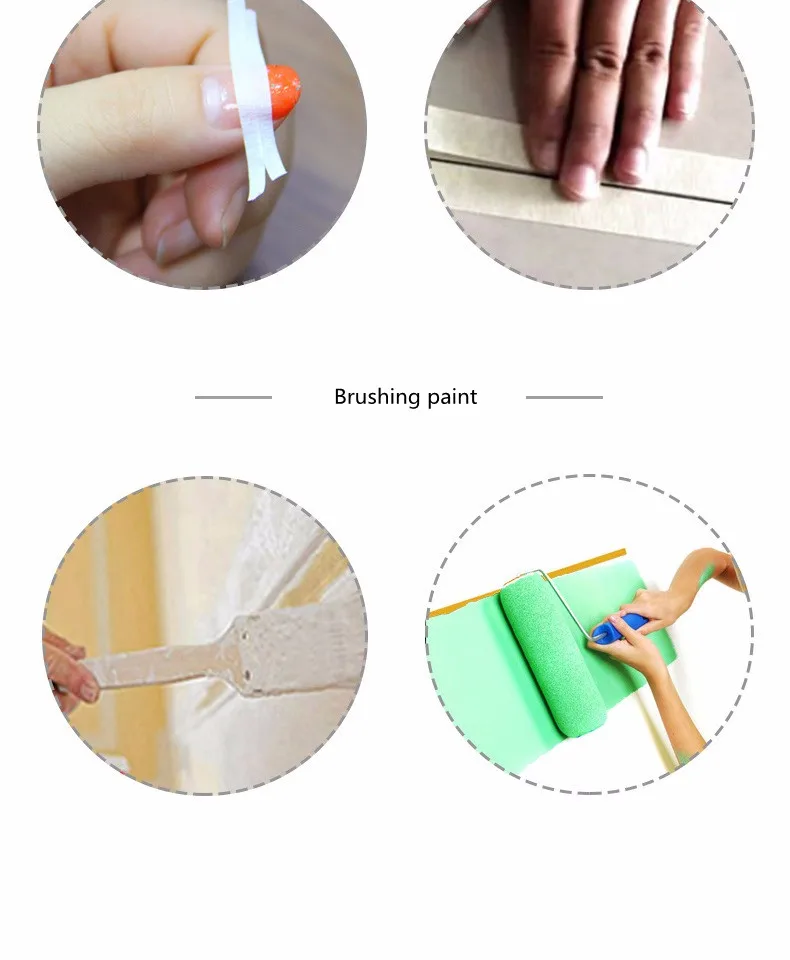 Brushing paint