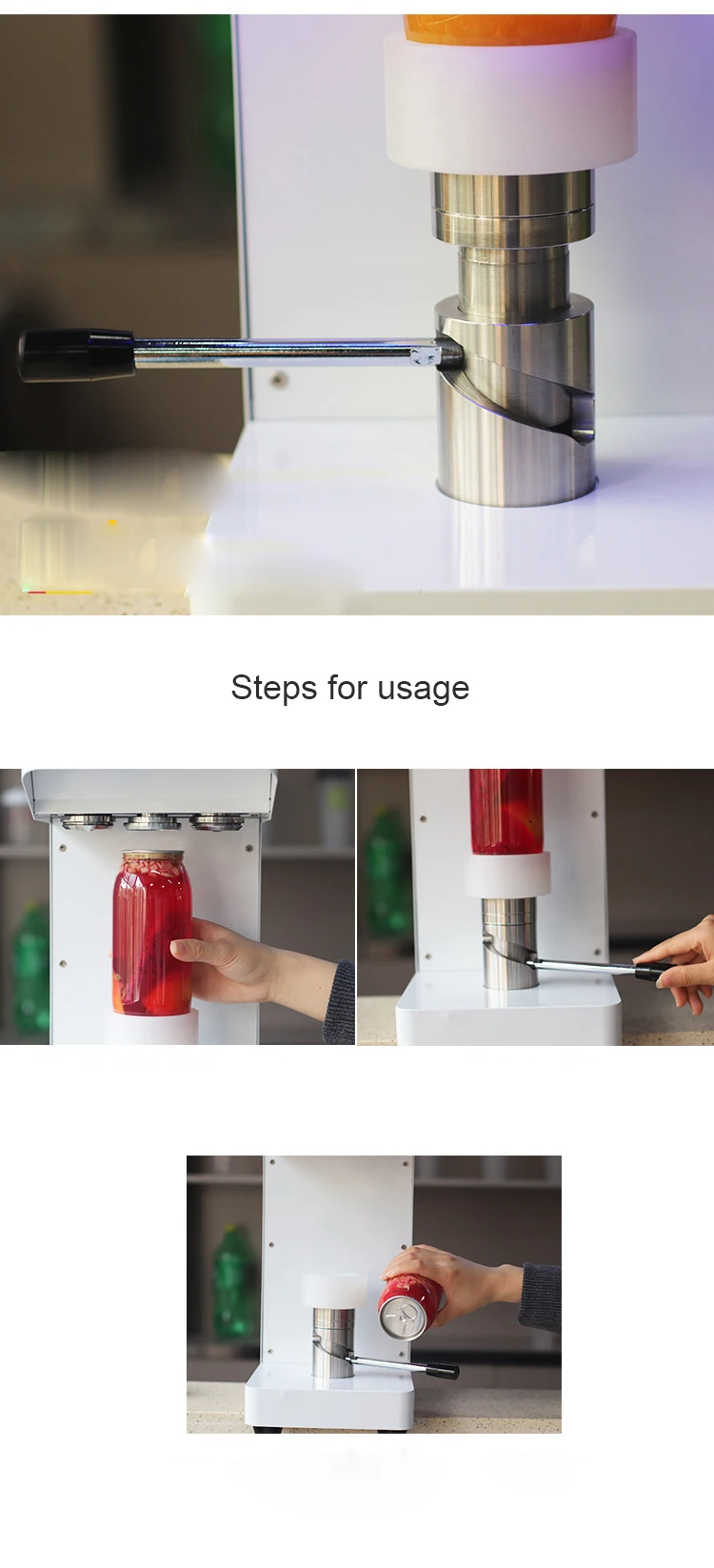 Steps for usage