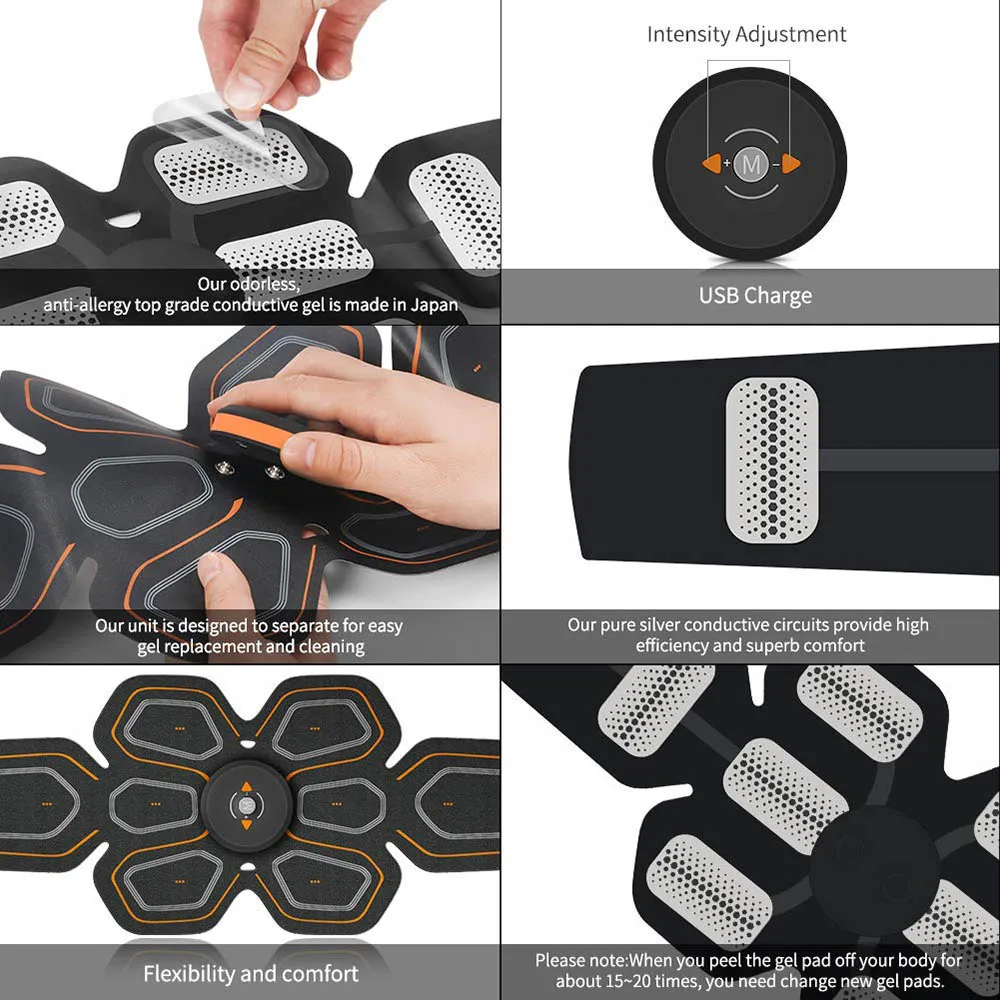 Our odorless,
anti-allergy top grade conductive gel is made in Japan

Intensity Adjustment

+ M −

USB Charge

Our unit is designed to separate for easy gel replacement and cleaning

Our pure silver conductive circuits provide high efficiency and superb comfort

Flexibility and comfort

Please note:When you peel the gel pad off your body for about 15~20 times, you need change new gel pads.