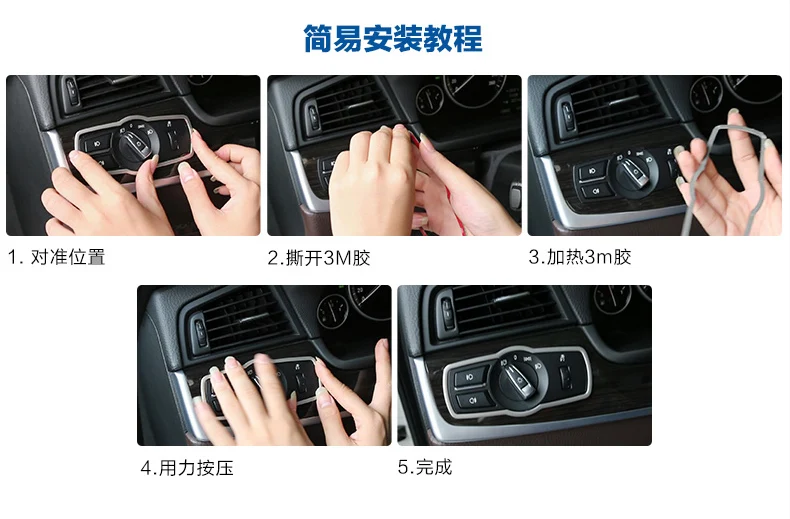 简易安装教程

1. 对准位置

2.撕开3M胶

3.加热3m胶

4.用力按压

5.完成