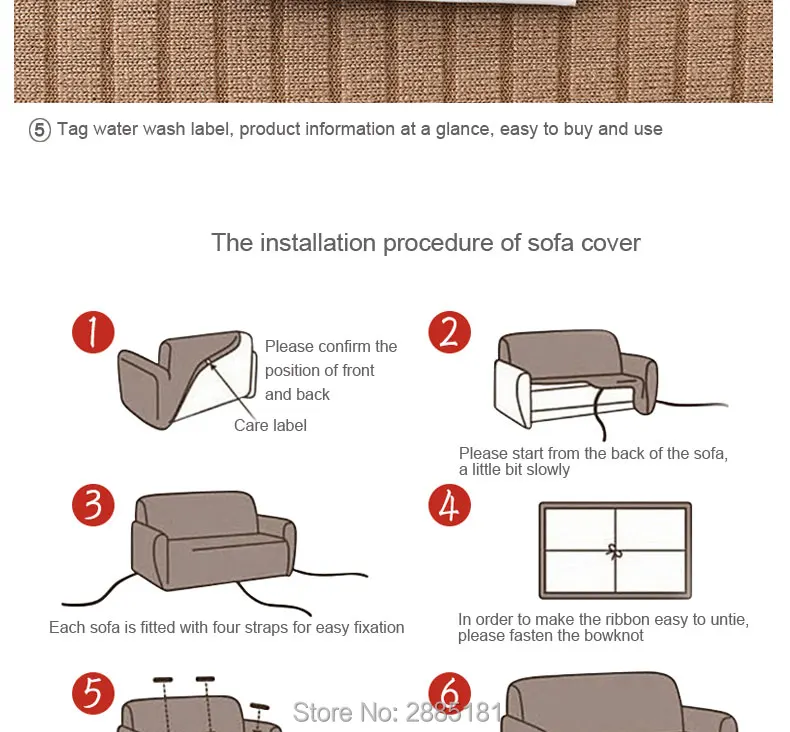 ⑤ Tag water wash label, product information at a glance, easy to buy and use

The installation procedure of sofa cover

1

Please confirm the position of front and back

Care label

2

Please start from the back of the sofa, a little bit slowly

3

Each sofa is fitted with four straps for easy fixation

4

In order to make the ribbon easy to untie, please fasten the bowknot

5

6

Store No: 2885181