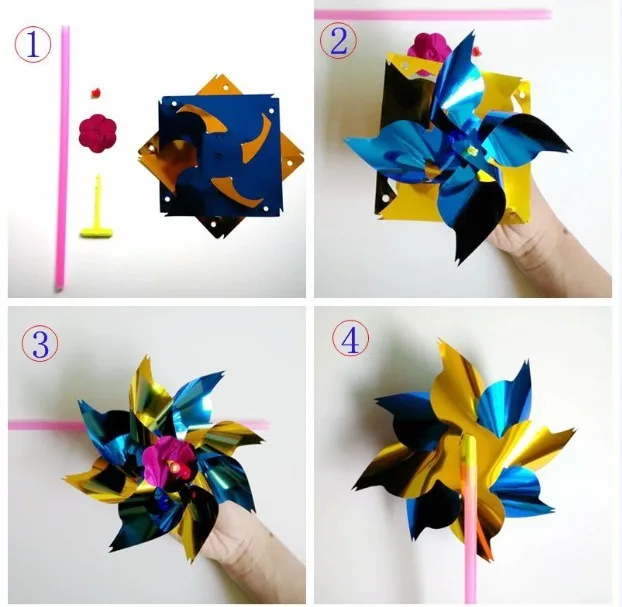 ①

②

③

④