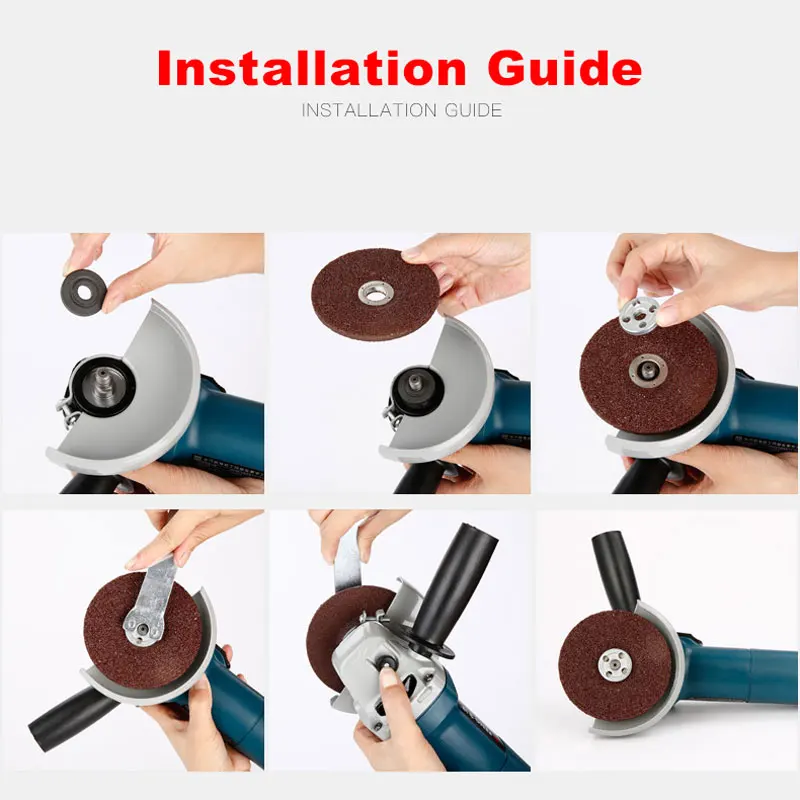 Installation Guide
INSTALLATION GUIDE