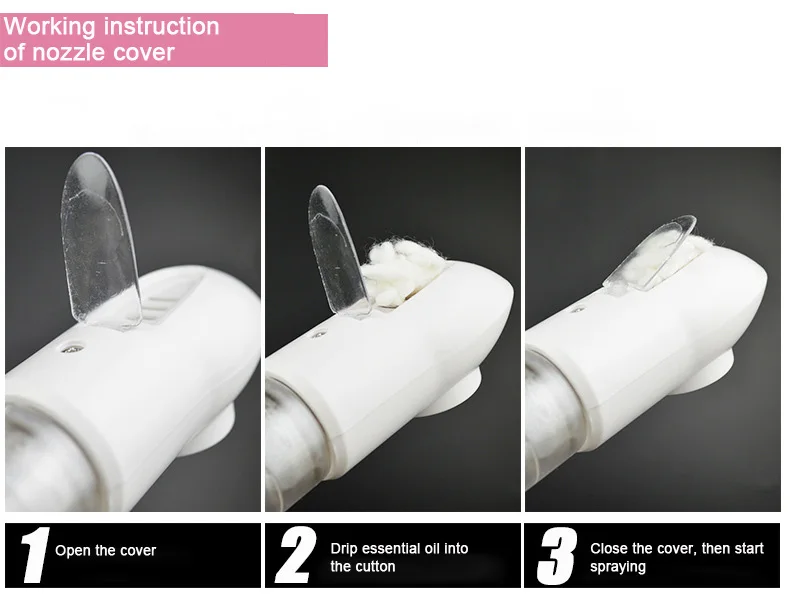 Working instruction of nozzle cover

1 Open the cover

2 Drip essential oil into the cutton

3 Close the cover, then start spraying