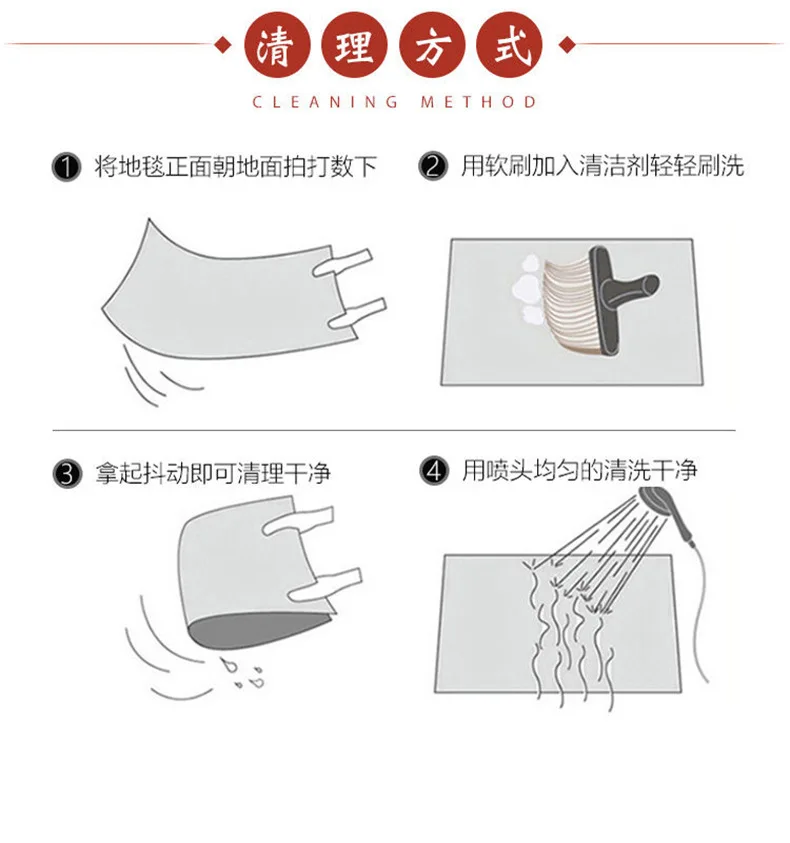 清理方式

CLEANING METHOD

1 将地毯正面朝地面拍打数下

2 用软刷加入清洁剂轻轻刷洗

3 拿起抖动即可清理干净

4 用喷头均匀的清洗干净