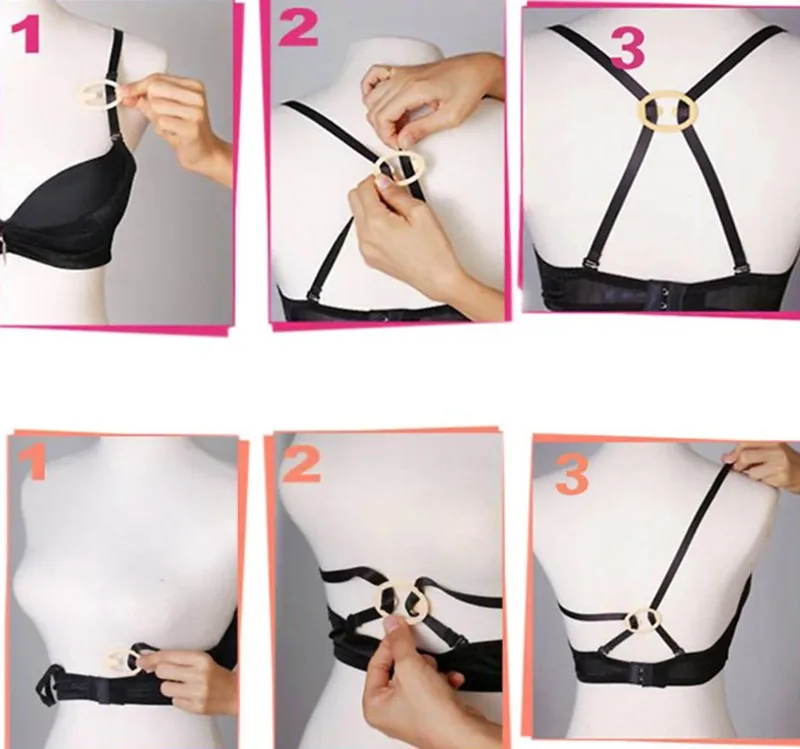 1

2

3

1

2

3