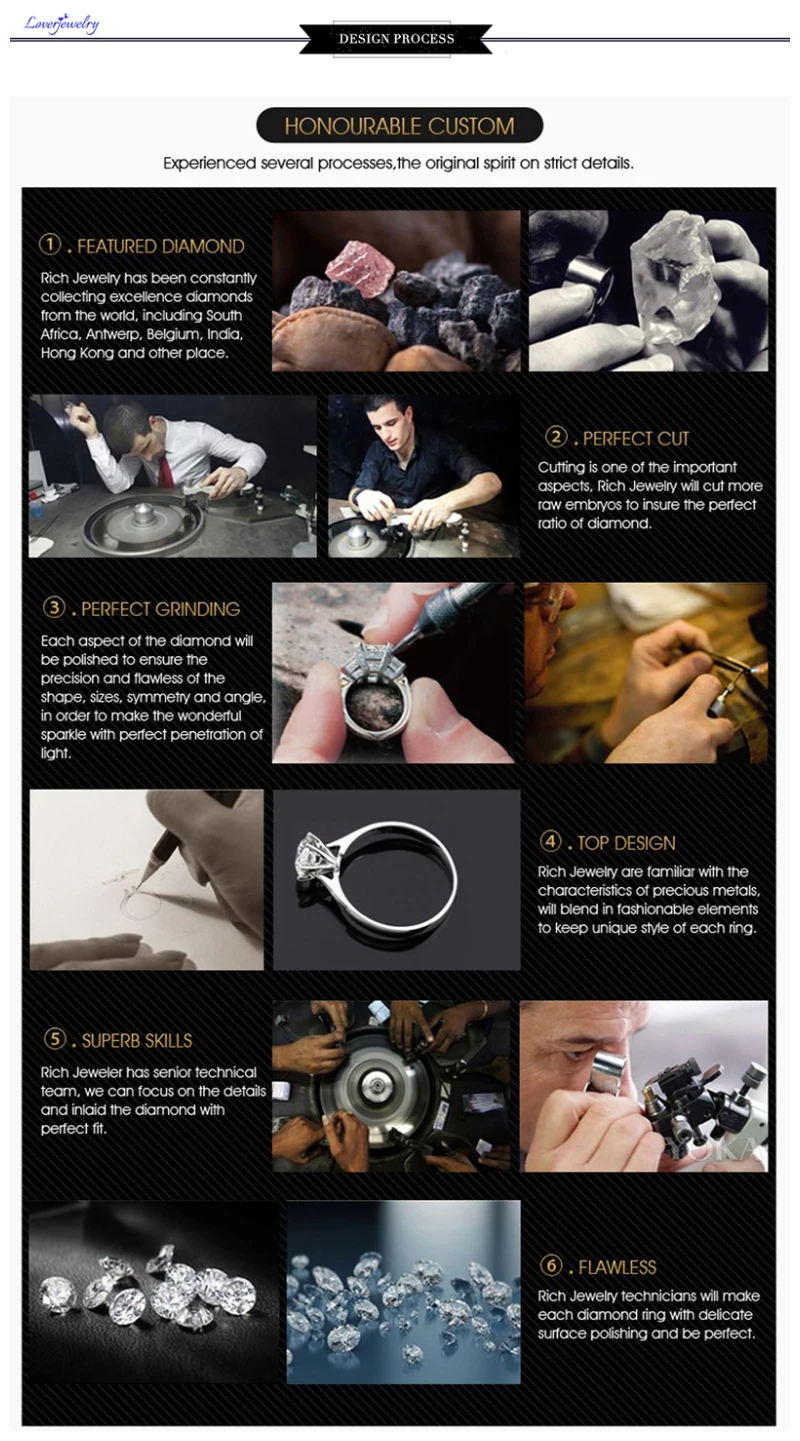 Loverjewelry

DESIGN PROCESS

HONOURABLE CUSTOM

Experienced several processes,the original spirit on strict details.

①. FEATURED DIAMOND

Rich Jewelry has been constantly collecting excellence diamonds from the world, including South Africa, Antwerp, Belgium, India, Hong Kong and other place.

②. PERFECT CUT

Cutting is one of the important aspects, Rich Jewelry will cut more raw embryos to insure the perfect ratio of diamond.

③. PERFECT GRINDING

Each aspect of the diamond will be polished to ensure the precision and flawless of the shape, sizes, symmetry and angle, in order to make the wonderful sparkle with perfect penetration of light.

④. TOP DESIGN

Rich Jewelry are familiar with the characteristics of precious metals, will blend in fashionable elements to keep unique style of each ring.

⑤. SUPERB SKILLS

Rich Jeweler has senior technical team, we can focus on the details and inlaid the diamond with perfect fit.

⑥. FLAWLESS

Rich Jewelry technicians will make each diamond ring with delicate surface polishing and be perfect.